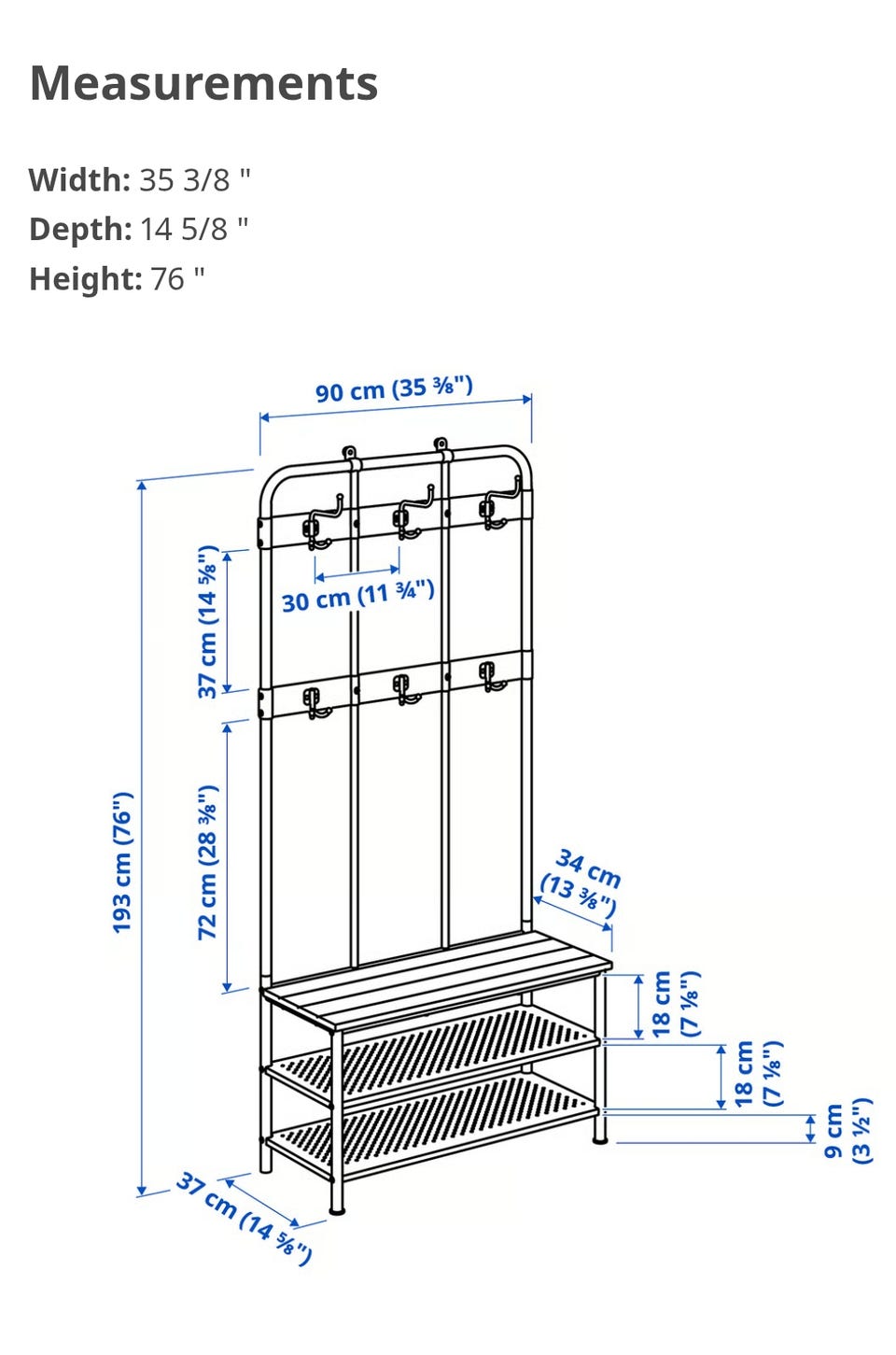 Measurements

Width: 35 3/8 "
Depth: 14 5/8 "
Height: 76 "

90 cm (35 ⅜")
30 cm (11 ¾")
37 cm (14 ⅝")
72 cm (28 ⅜")
193 cm (76")
34 cm (13 ⅜")
18 cm (7 ⅛")
18 cm (7 ⅛")
9 cm (3 ½")
37 cm (14 ⅝")