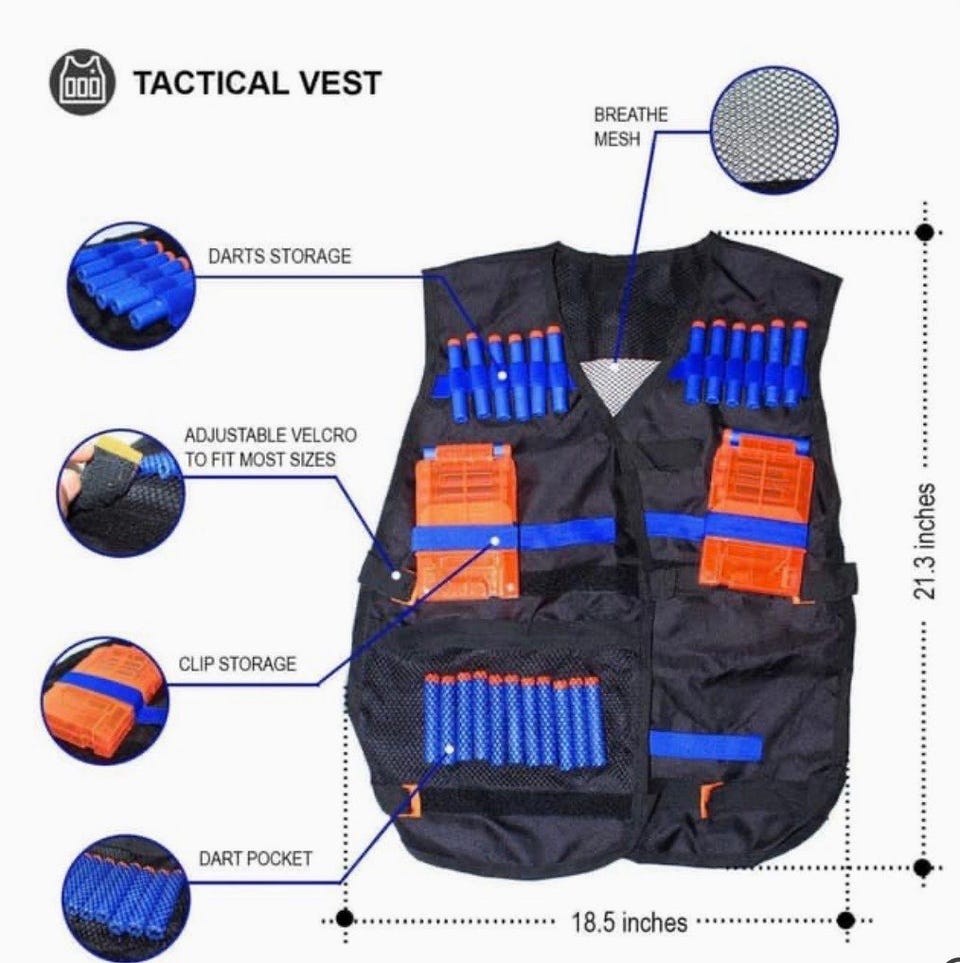 TACTICAL VEST

BREATHE MESH

DARTS STORAGE

ADJUSTABLE VELCRO TO FIT MOST SIZES

CLIP STORAGE

DART POCKET

21.3 inches

18.5 inches