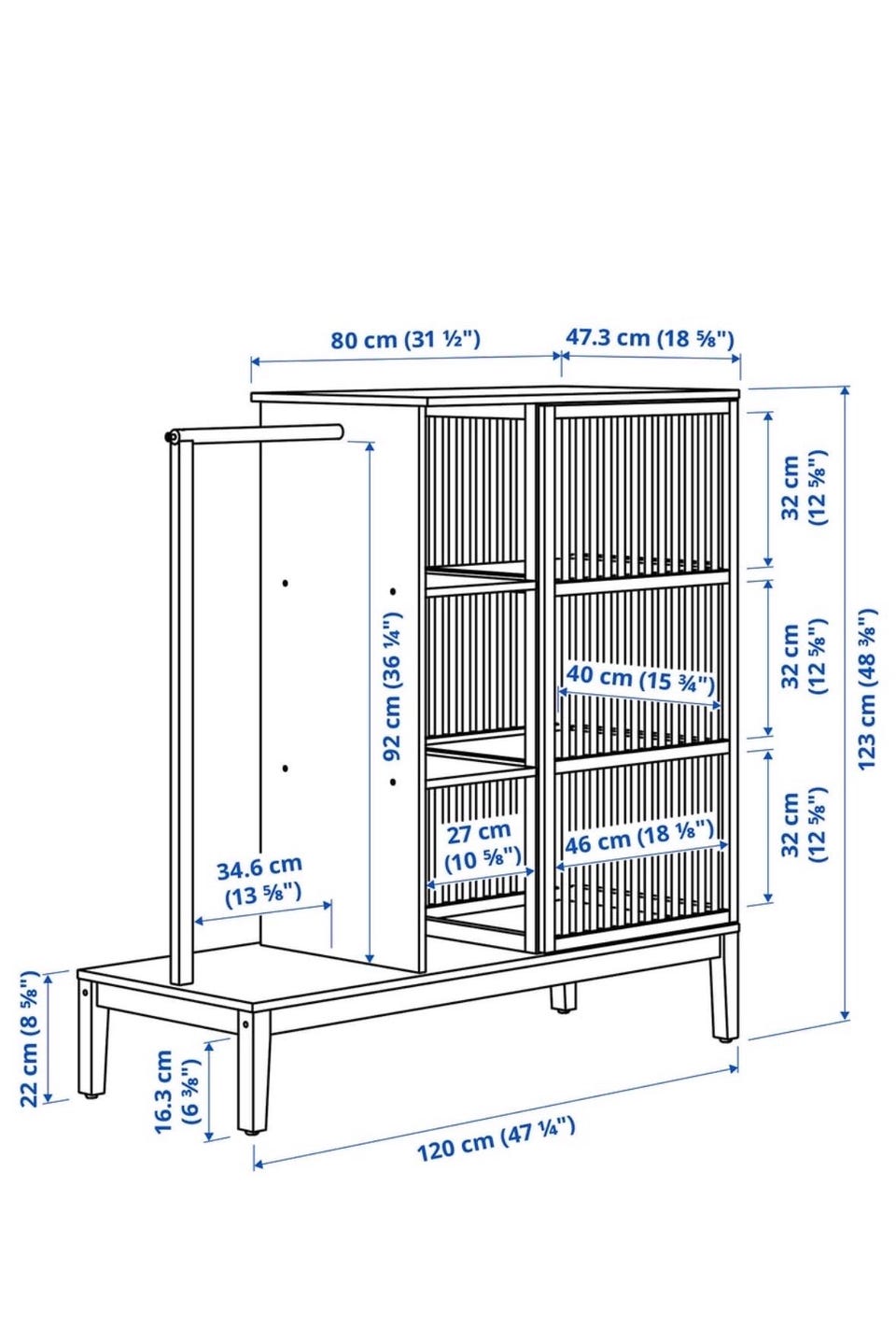 80 cm (31 ½")
47.3 cm (18 ⅝")
32 cm (12 ⅝")
32 cm (12 ⅝")
32 cm (12 ⅝")
123 cm (48 ⅜")
92 cm (36 ¼")
40 cm (15 ¾")
27 cm (10 ⅝")
46 cm (18 ⅛")
34.6 cm (13 ⅝")
22 cm (8 ⅝")
16.3 cm (6 ⅜")
120 cm (47 ¼")