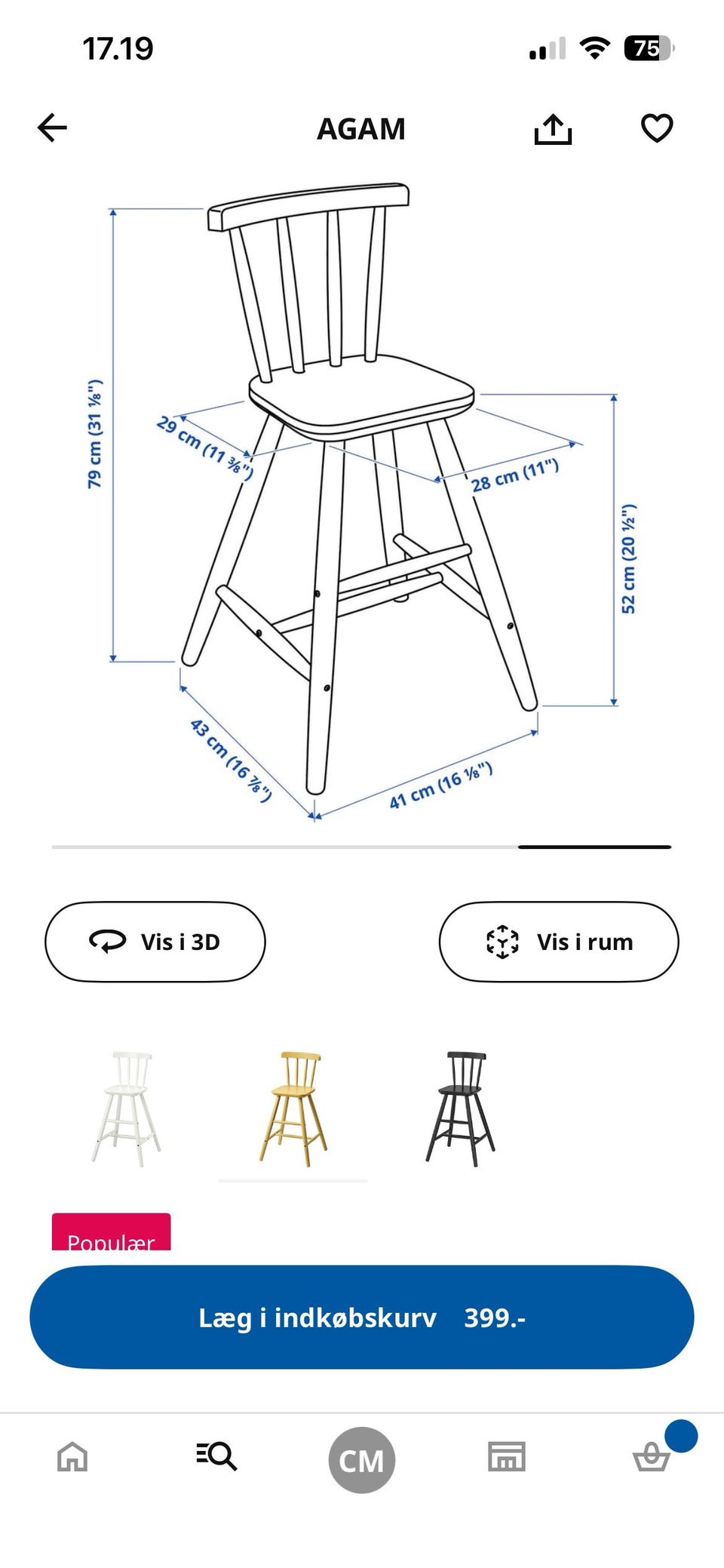 17.19

75

AGAM

79 cm (31 ⅛")

29 cm (11 ⅜")

28 cm (11")

52 cm (20 ½")

43 cm (16 ⅞")

41 cm (16 ⅛")

Vis i 3D

Vis i rum

Populær

Læg i indkøbskurv 399.-

CM