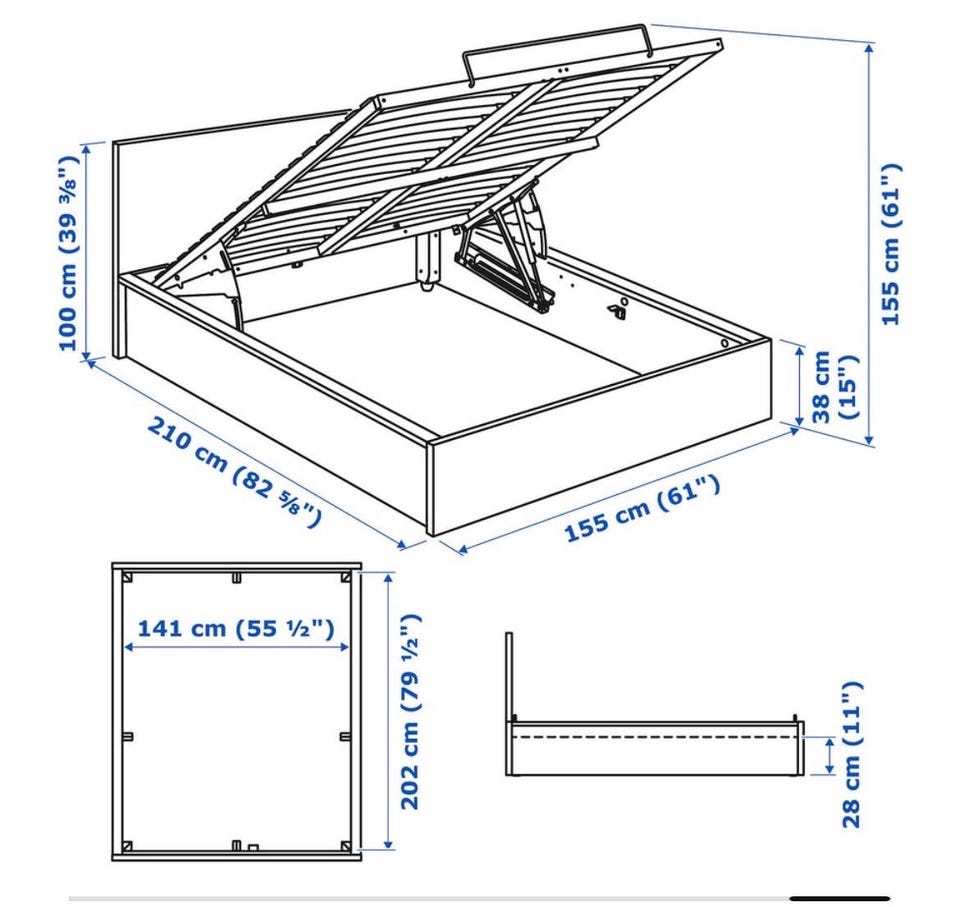 100 cm (39 ⅜")

155 cm (61")

38 cm (15")

210 cm (82 ⅝")

155 cm (61")

141 cm (55 ½")

202 cm (79 ½")

28 cm (11")