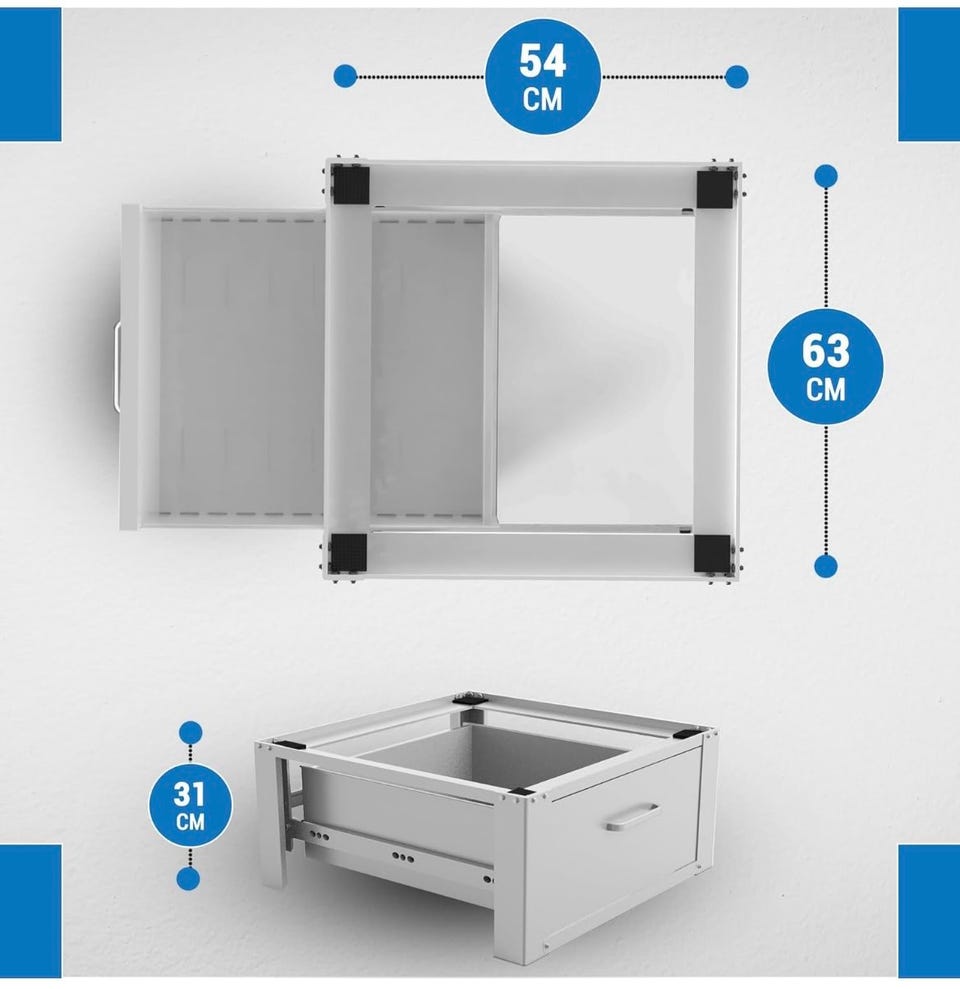 54
CM

63
CM

31
CM