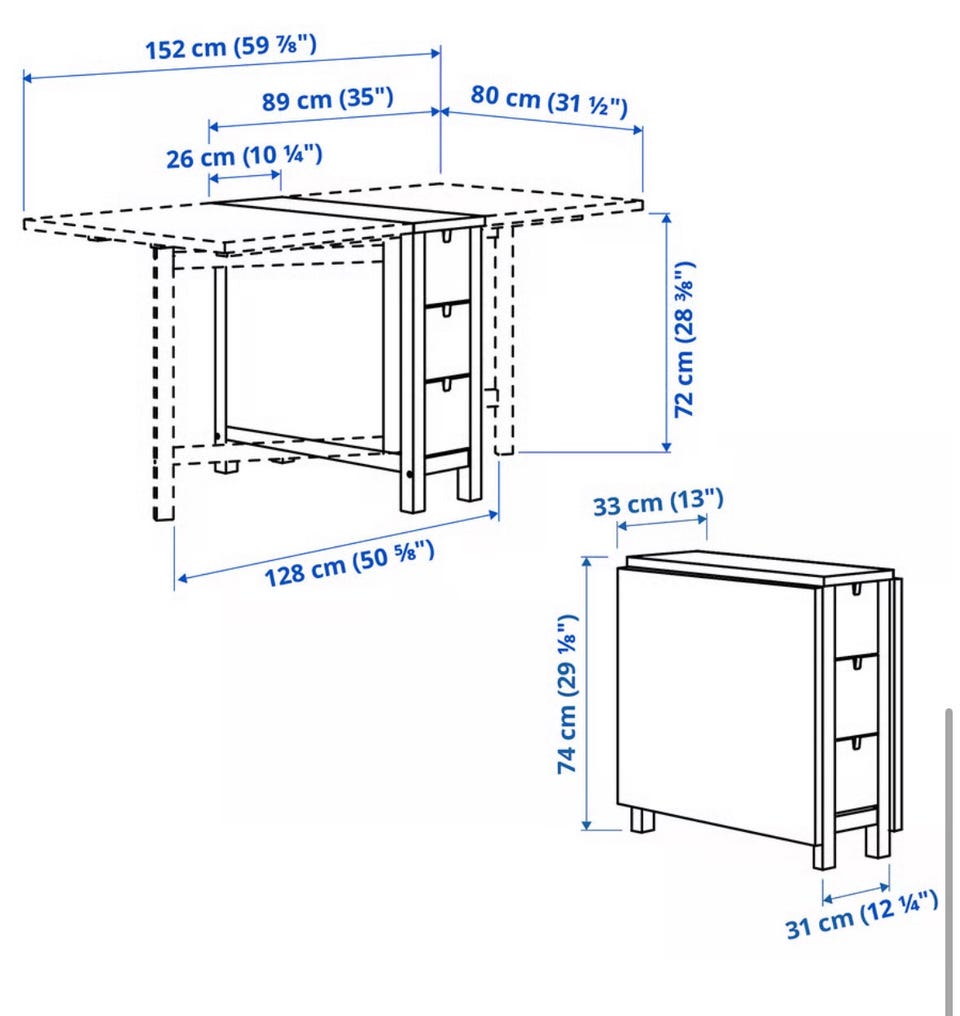 152 cm (59 ⅞")

89 cm (35")

80 cm (31 ½")

26 cm (10 ¼")

72 cm (28 ⅜")

128 cm (50 ⅝")

33 cm (13")

74 cm (29 ⅛")

31 cm (12 ¼")