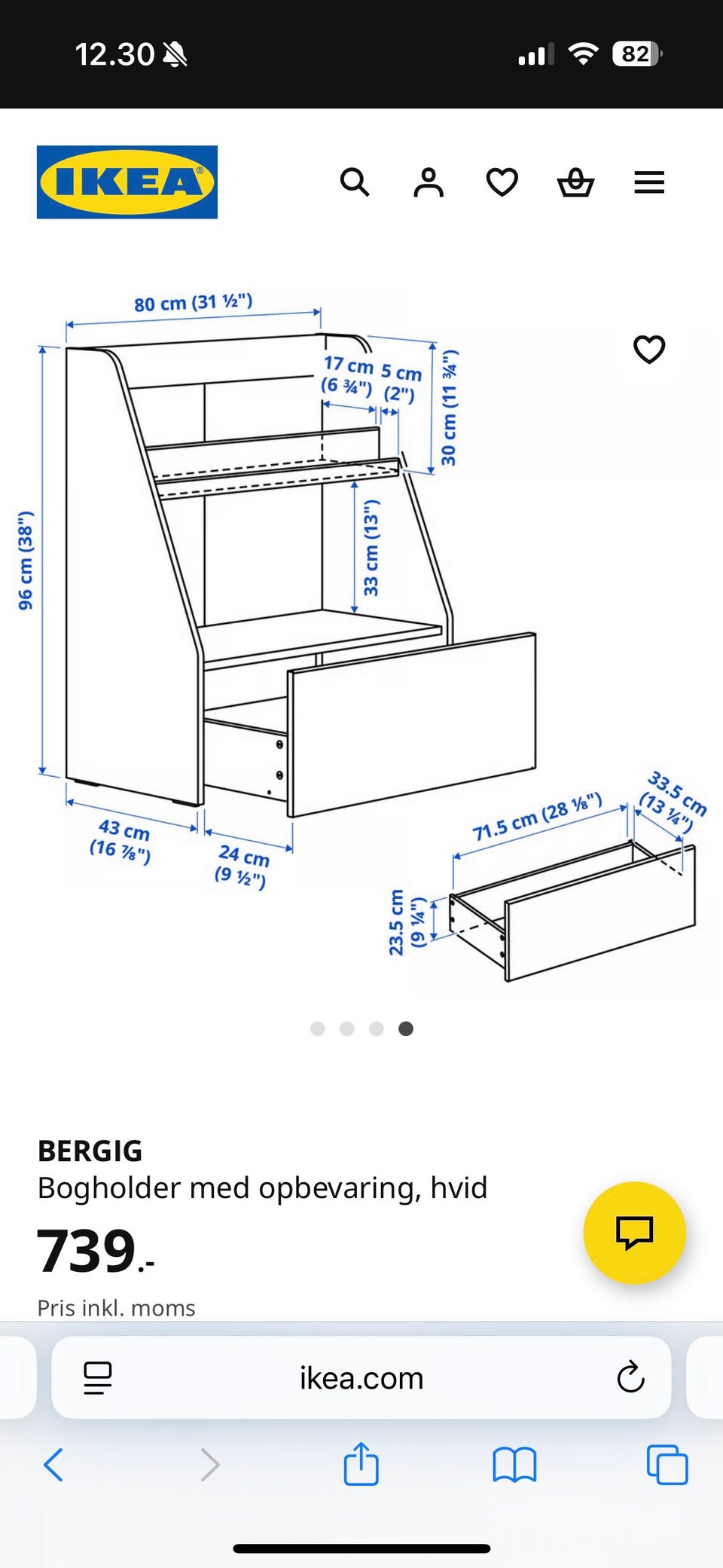 12.30

82

IKEA

80 cm (31 ½")

17 cm (6 ¾")

5 cm (2")

30 cm (11 ¾")

96 cm (38")

33 cm (13")

43 cm (16 ⅞")

24 cm (9 ½")

71.5 cm (28 ⅛")

33.5 cm (13 ¼")

23.5 cm (9 ¼")

BERGIG
Bogholder med opbevaring, hvid

739.-

Pris inkl. moms

ikea.com