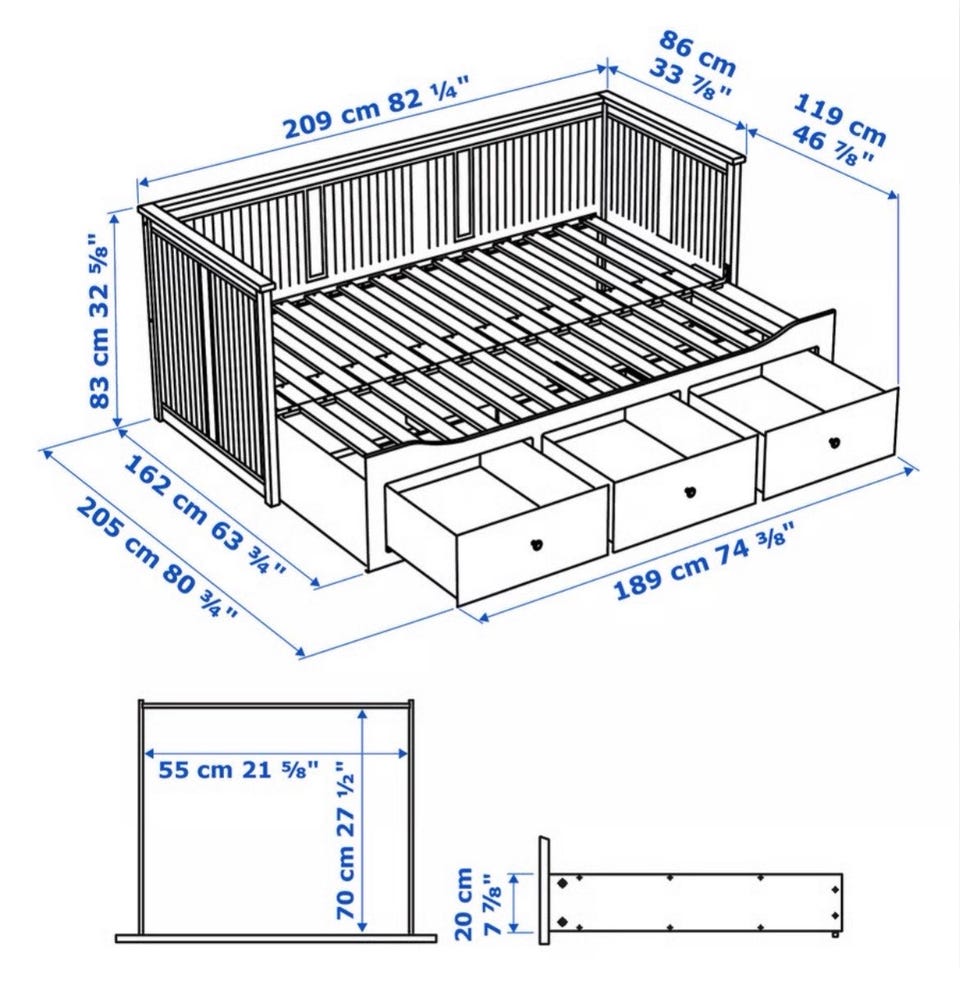 209 cm 82 ¼"

86 cm
33 ⅞"

119 cm
46 ⅞"

83 cm 32 ⅝"

162 cm 63 ¾"

205 cm 80 ¾"

189 cm 74 ⅜"

55 cm 21 ⅝"

70 cm 27 ½"

20 cm
7 ⅞"