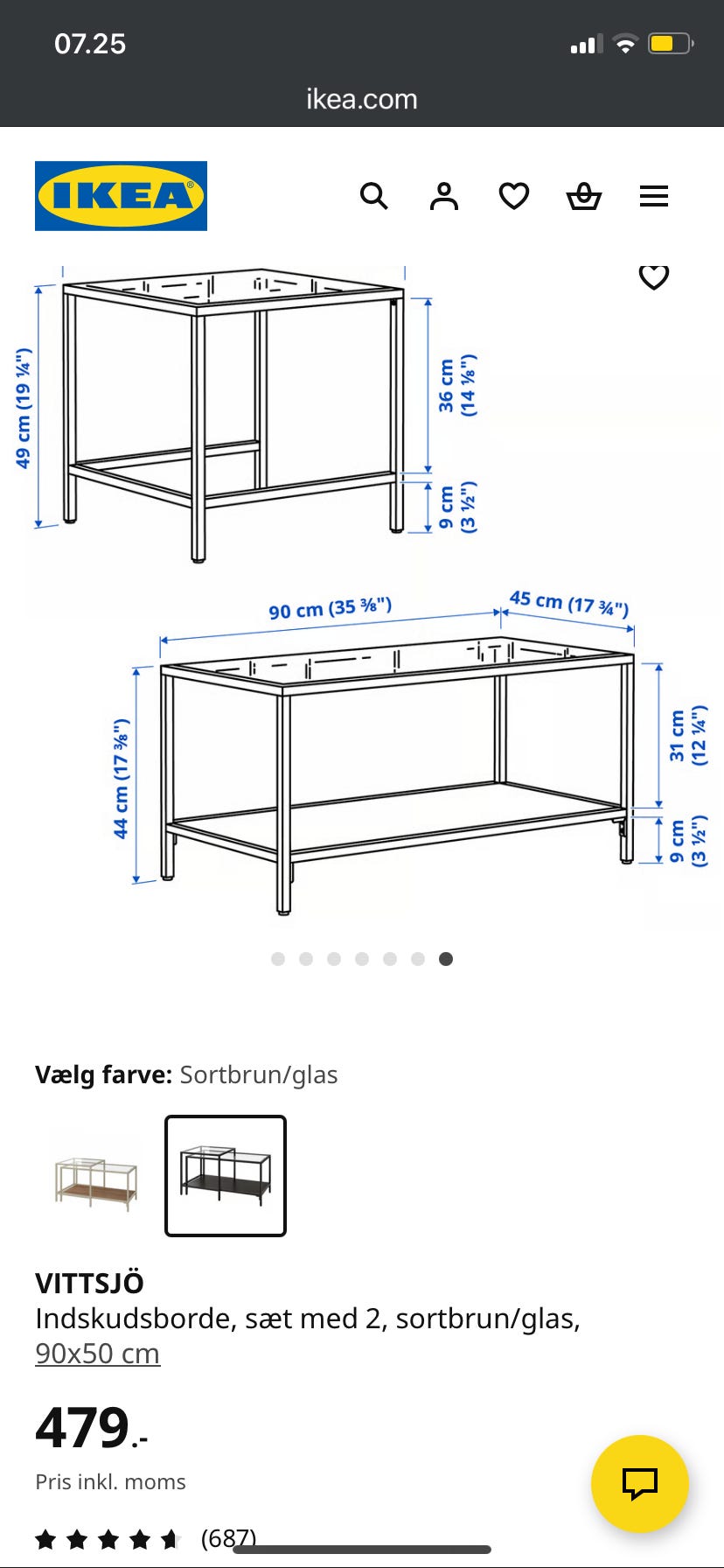 07.25

ikea.com

IKEA

49 cm (19 ¼")

36 cm (14 ⅛")

9 cm (3 ½")

90 cm (35 ⅜")

45 cm (17 ¾")

44 cm (17 ⅜")

31 cm (12 ¼")

9 cm (3 ½")

**Vælg farve:** Sortbrun/glas

**VITTSJÖ**
Indskudsborde, sæt med 2, sortbrun/glas, 90x50 cm

479.-

Pris inkl. moms

(687)