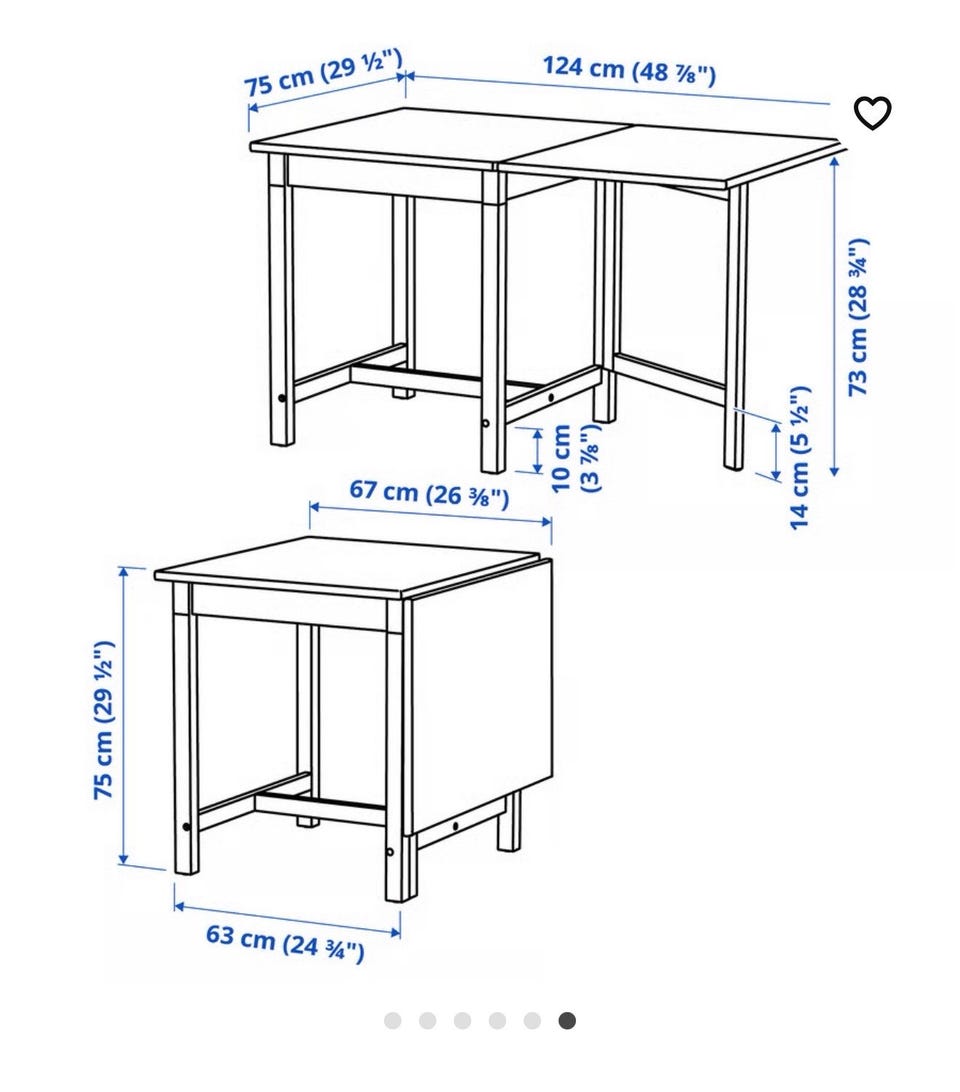 75 cm (29 ½")
124 cm (48 ⅞")
73 cm (28 ¾")
10 cm (3 ⅞")
14 cm (5 ½")
67 cm (26 ⅜")
75 cm (29 ½")
63 cm (24 ¾")