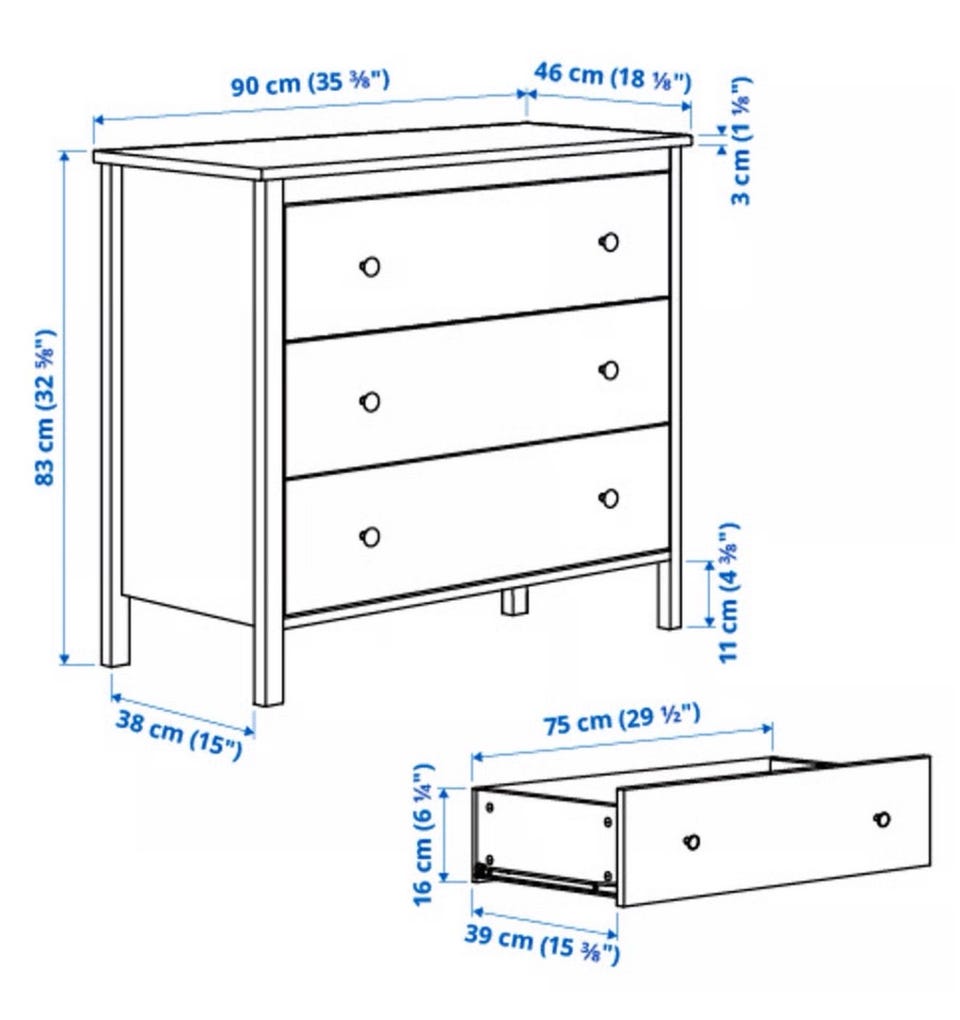 90 cm (35 ⅜")
46 cm (18 ⅛")
3 cm (1 ⅛")
83 cm (32 ⅝")
11 cm (4 ⅜")
38 cm (15")
75 cm (29 ½")
16 cm (6 ¼")
39 cm (15 ⅜")