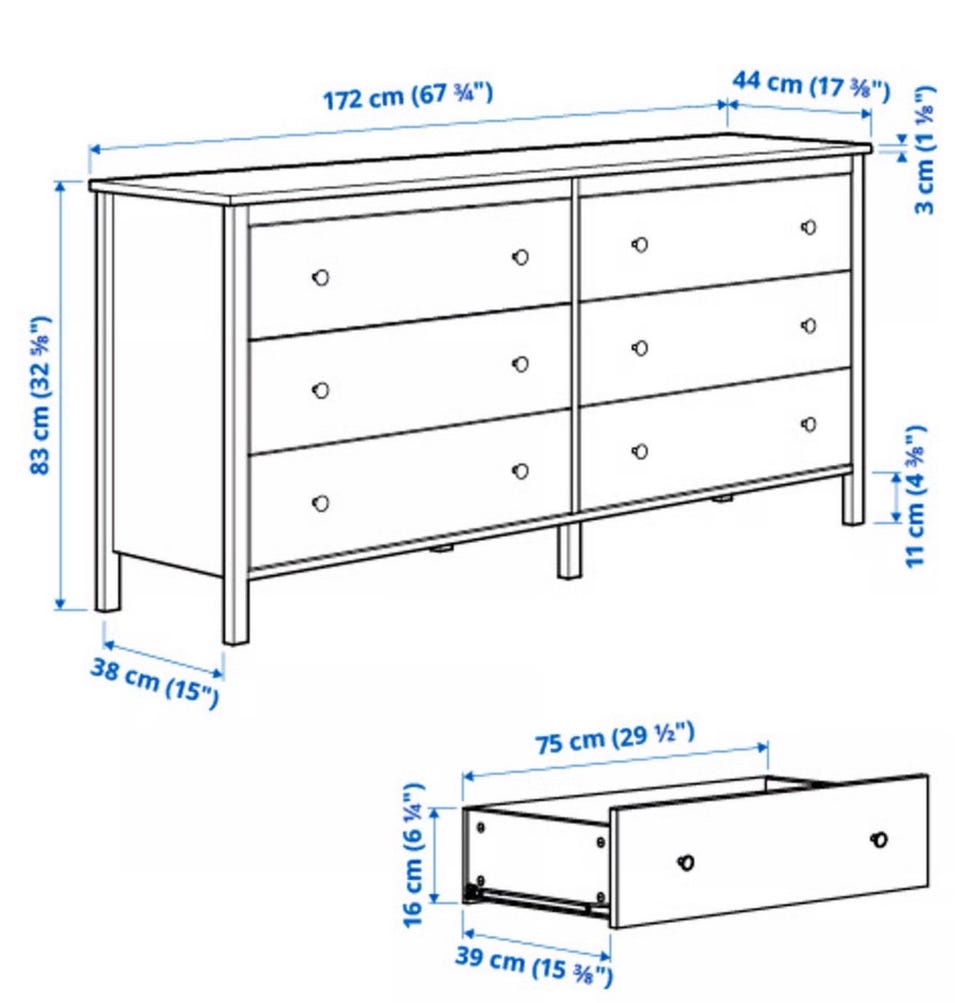 172 cm (67 ¾")
44 cm (17 ⅜")
3 cm (1 ⅛")
83 cm (32 ⅝")
11 cm (4 ⅜")
38 cm (15")
75 cm (29 ½")
16 cm (6 ¼")
39 cm (15 ⅜")