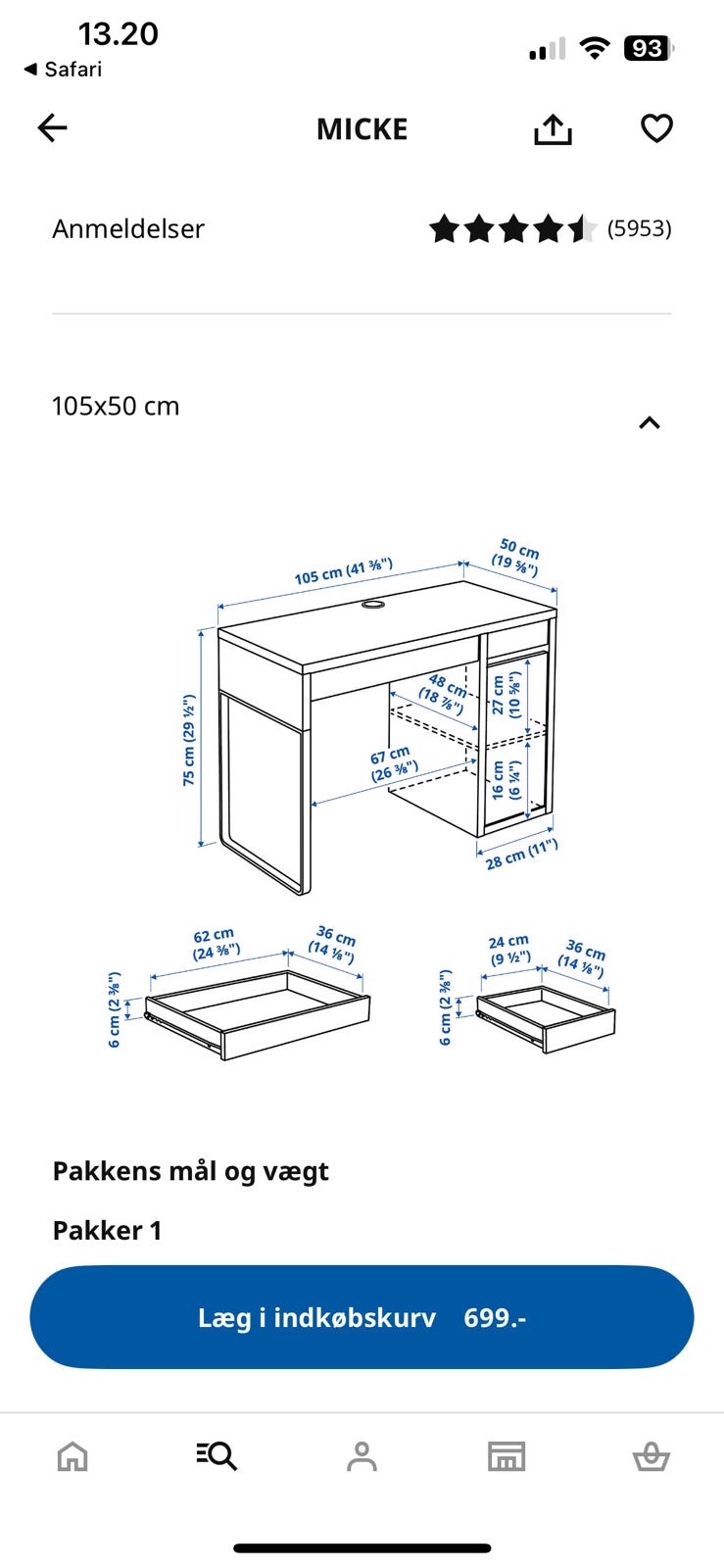 13.20
◀ Safari

93

MICKE

Anmeldelser (5953)

105x50 cm

105 cm (41 ⅜")
50 cm (19 ⅝")
75 cm (29 ½")
48 cm (18 ⅞")
27 cm (10 ⅝")
67 cm (26 ⅜")
16 cm (6 ¼")
28 cm (11")

62 cm (24 ⅜")
36 cm (14 ⅛")
6 cm (2 ⅜")

24 cm (9 ½")
36 cm (14 ⅛")
6 cm (2 ⅜")

Pakkens mål og vægt

Pakker 1

Læg i indkøbskurv 699.-