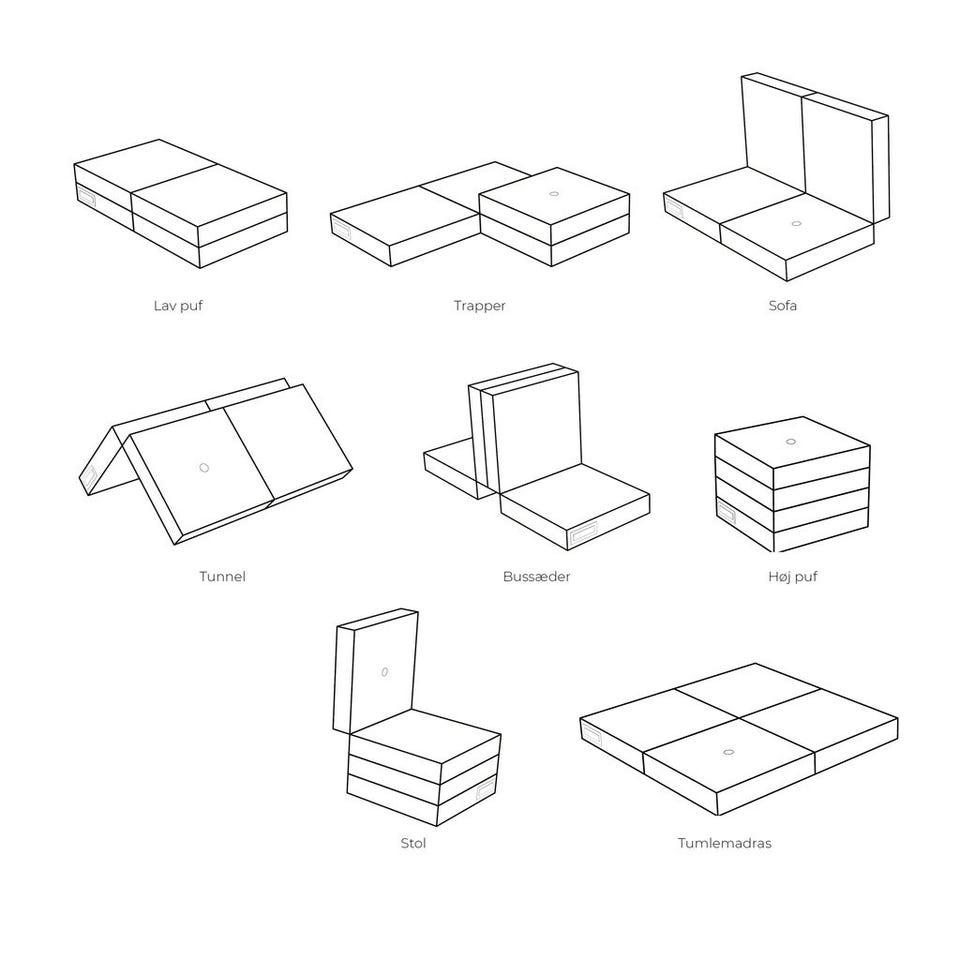 Lav puf

Trapper

Sofa

Tunnel

Bussæder

Høj puf

Stol

Tumlemadras