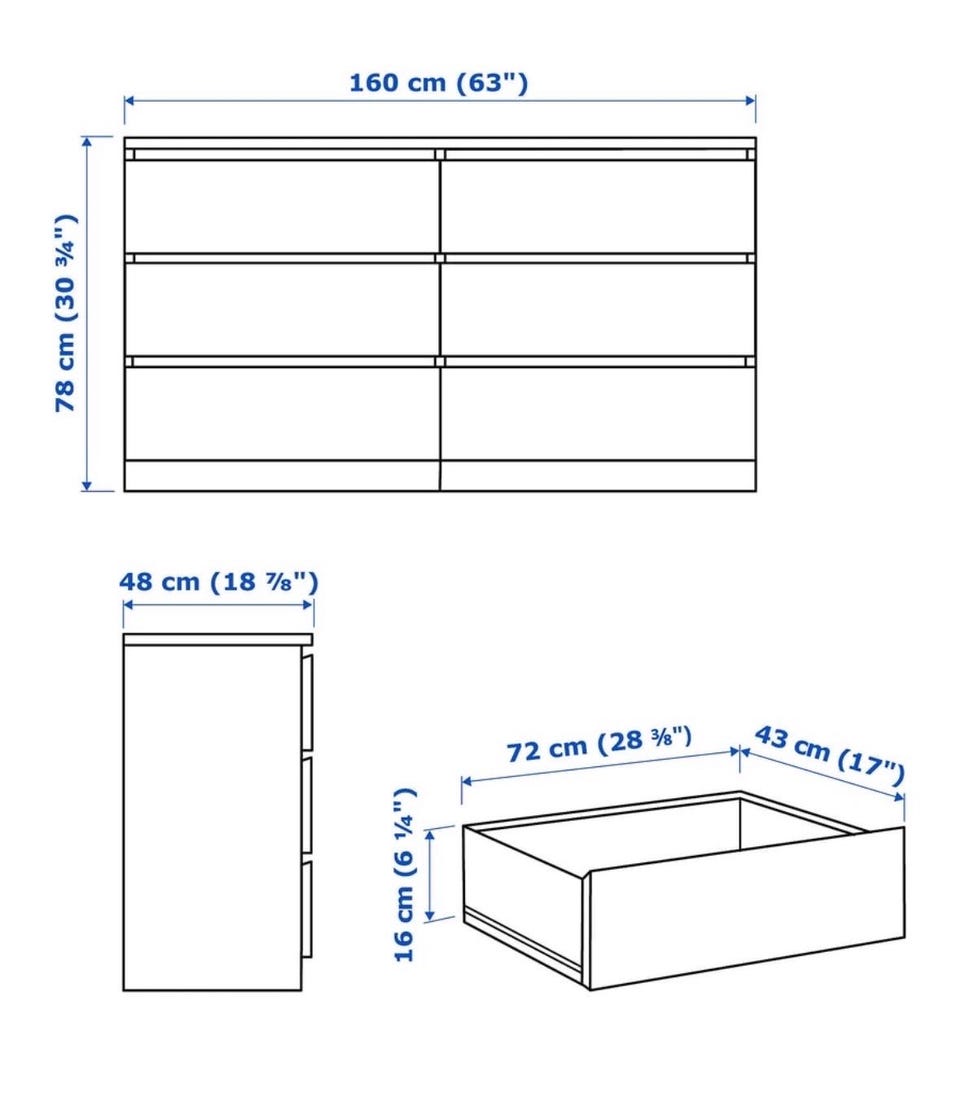 160 cm (63")

78 cm (30 ¾")

48 cm (18 ⅞")

72 cm (28 ⅜")

43 cm (17")

16 cm (6 ¼")