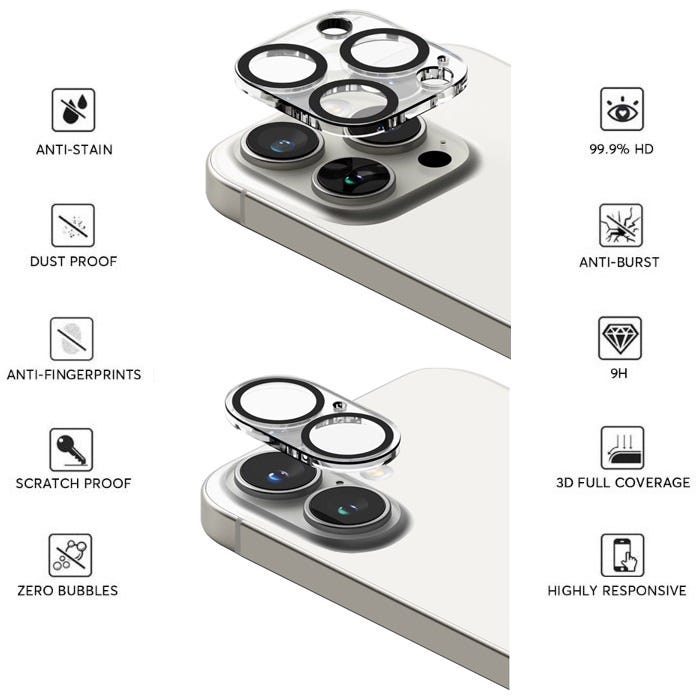 ANTI-STAIN

DUST PROOF

ANTI-FINGERPRINTS

SCRATCH PROOF

ZERO BUBBLES

99.9% HD

ANTI-BURST

9H

3D FULL COVERAGE

HIGHLY RESPONSIVE