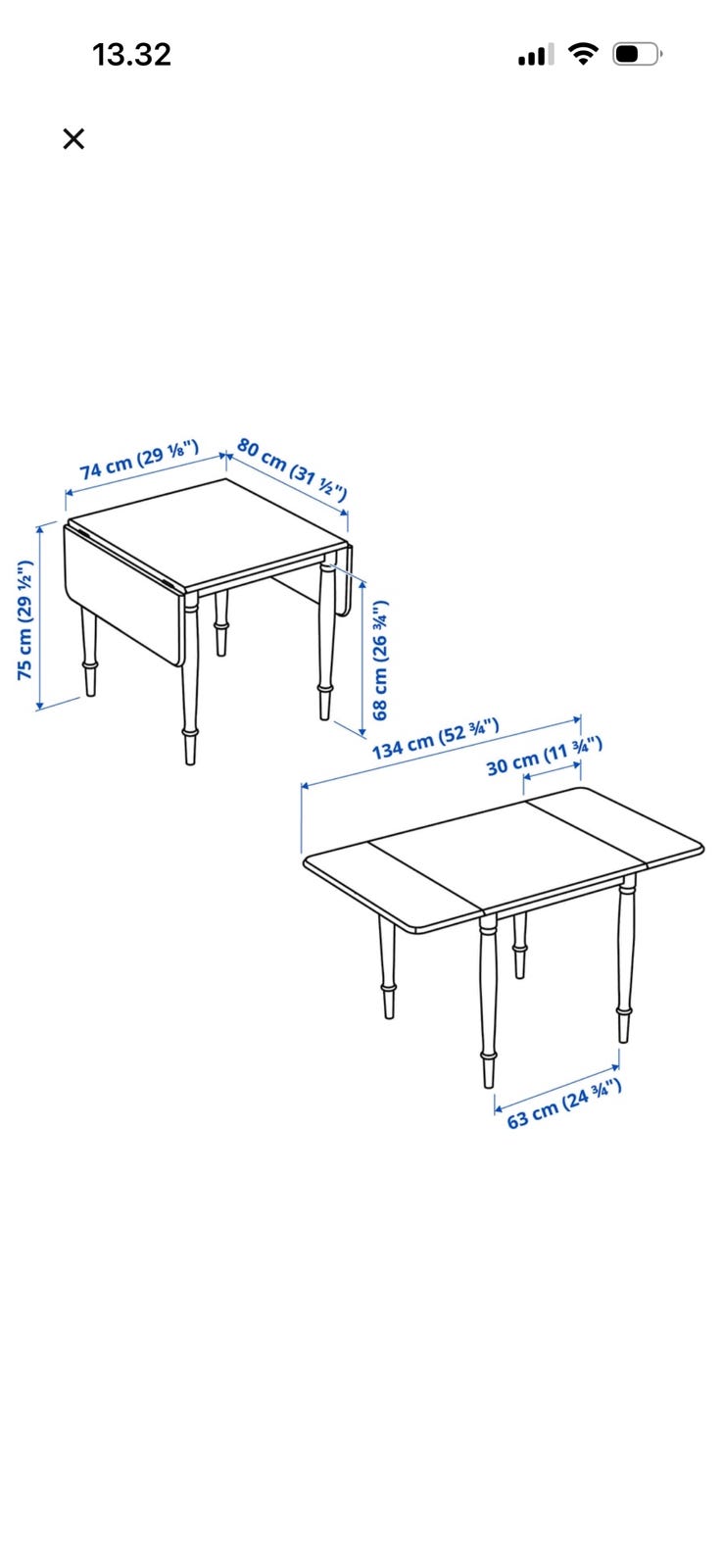 13.32

×

74 cm (29 ⅛")
80 cm (31 ½")
75 cm (29 ½")
68 cm (26 ¾")
134 cm (52 ¾")
30 cm (11 ¾")
63 cm (24 ¾")