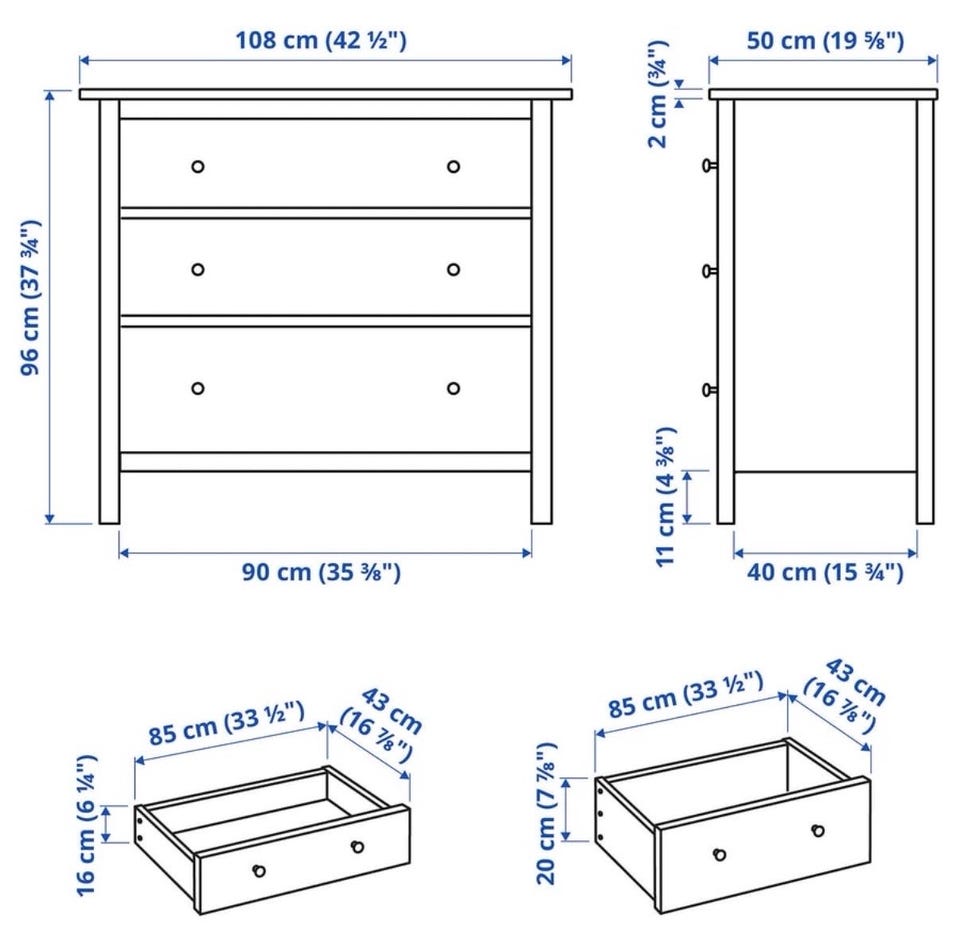 108 cm (42 ½")

96 cm (37 ¾")

90 cm (35 ⅜")

50 cm (19 ⅝")

2 cm (¾")

11 cm (4 ⅜")

40 cm (15 ¾")

85 cm (33 ½")

43 cm (16 ⅞")

16 cm (6 ¼")

85 cm (33 ½")

43 cm (16 ⅞")

20 cm (7 ⅞")