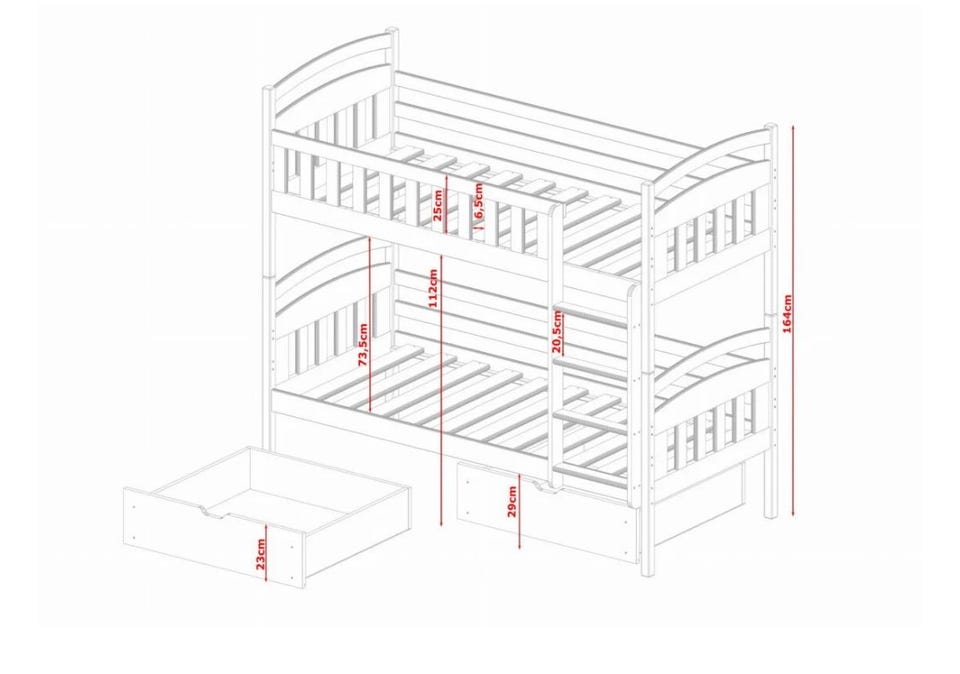 25cm
6,5cm
112cm
73,5cm
20,5cm
164cm
29cm
23cm