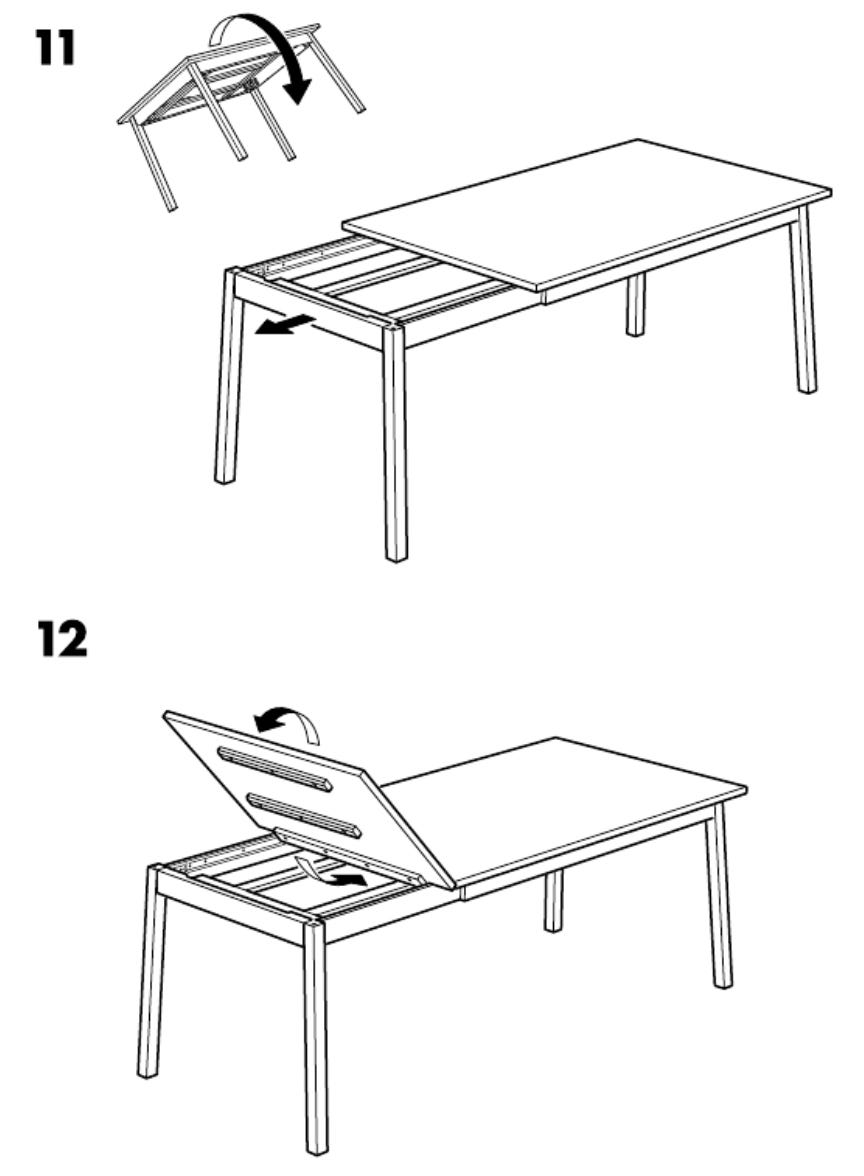 11

12