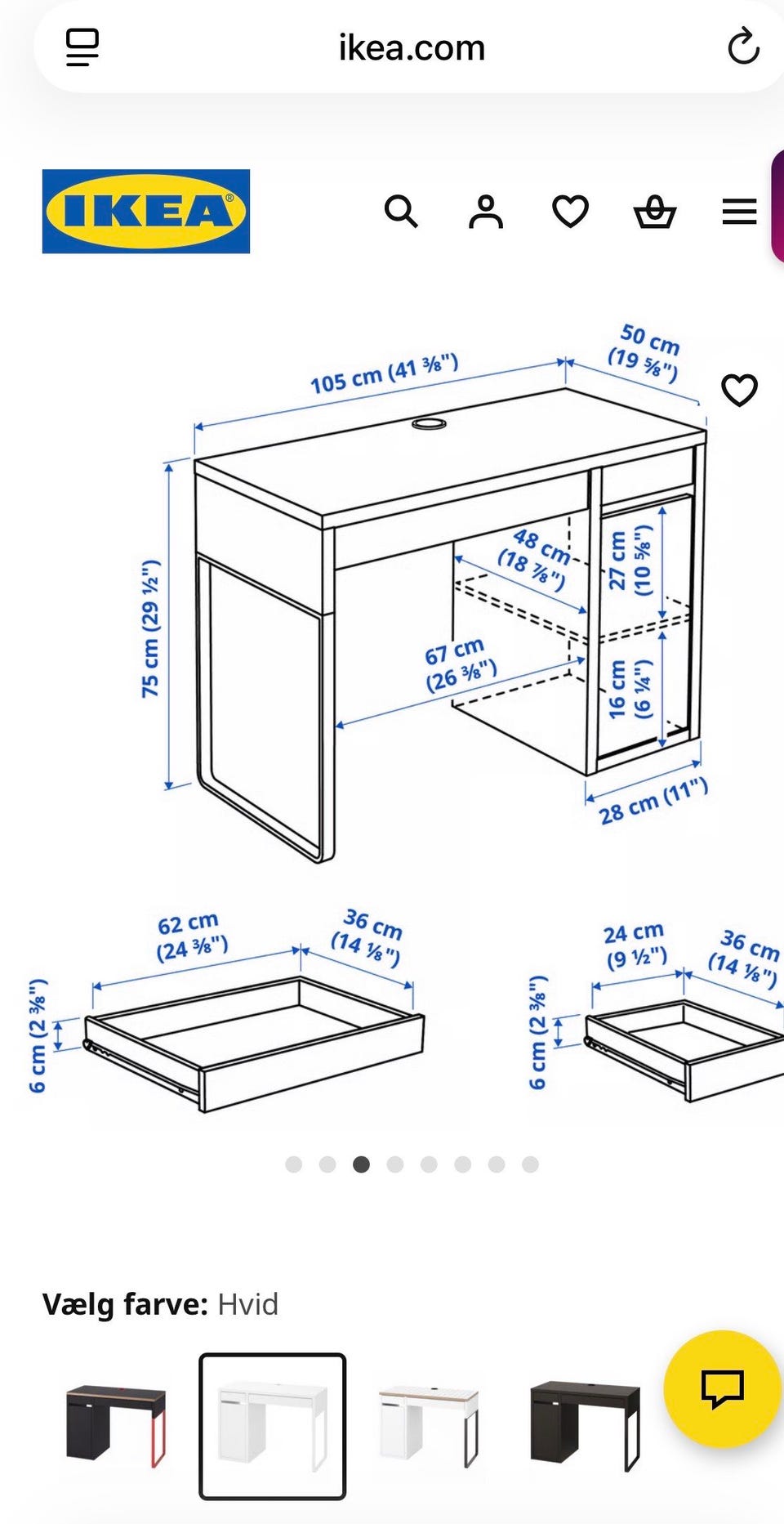 ikea.com

IKEA®

105 cm (41 ⅜")

50 cm (19 ⅝")

75 cm (29 ½")

48 cm (18 ⅞")

27 cm (10 ⅝")

67 cm (26 ⅜")

16 cm (6 ¼")

28 cm (11")

62 cm (24 ⅜")

36 cm (14 ⅛")

6 cm (2 ⅜")

24 cm (9 ½")

36 cm (14 ⅛")

6 cm (2 ⅜")

Vælg farve: Hvid