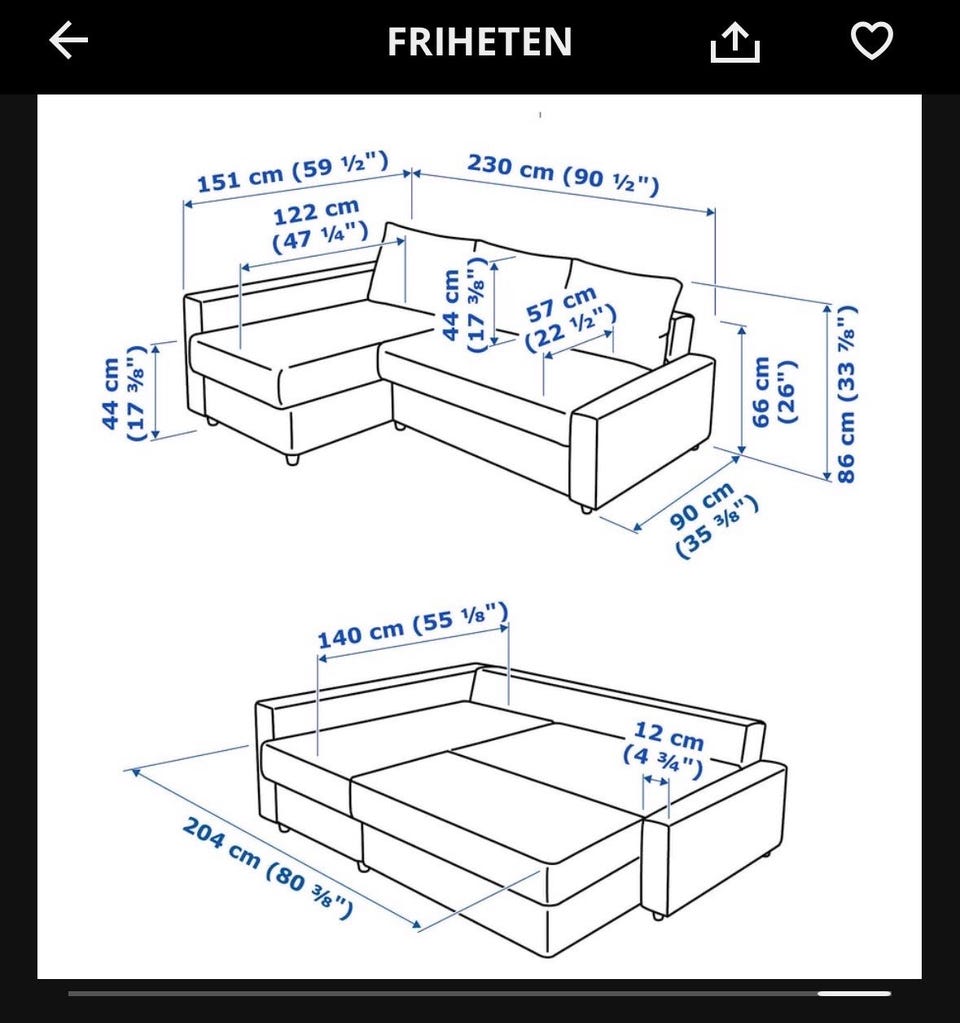 FRIHETEN

151 cm (59 ½")
230 cm (90 ½")
122 cm (47 ¼")
44 cm (17 ⅜")
57 cm (22 ½")
44 cm (17 ⅜")
66 cm (26")
86 cm (33 ⅞")
90 cm (35 ⅜")

140 cm (55 ⅛")
12 cm (4 ¾")
204 cm (80 ⅜")