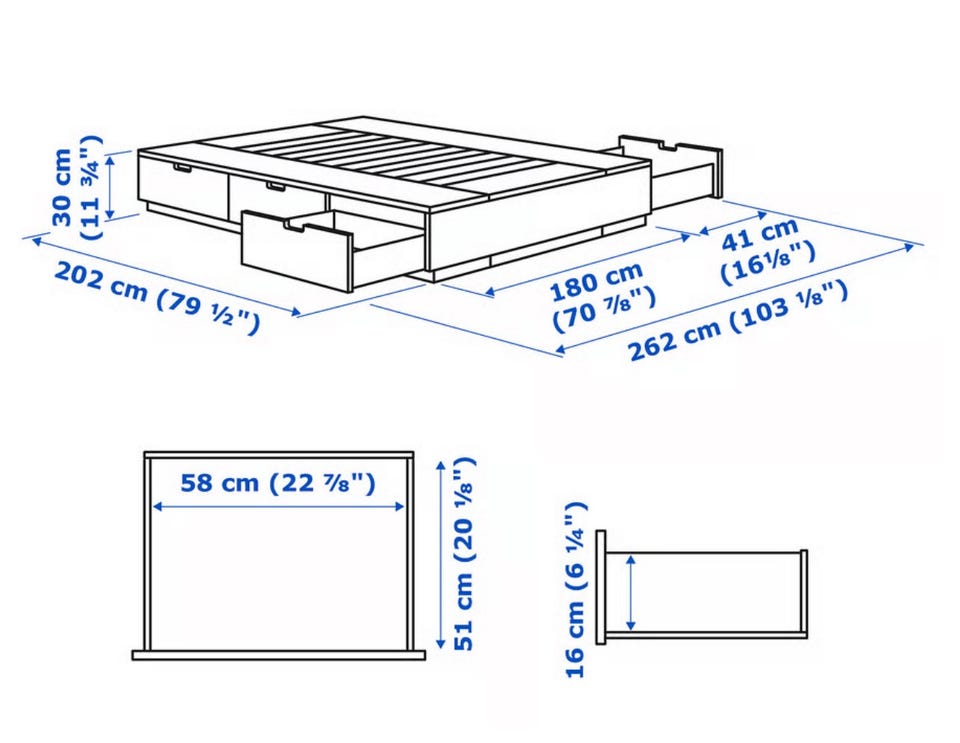 30 cm (11 ¾")

202 cm (79 ½")

180 cm (70 ⅞")

41 cm (16⅛")

262 cm (103 ⅛")

58 cm (22 ⅞")

51 cm (20 ⅛")

16 cm (6 ¼")