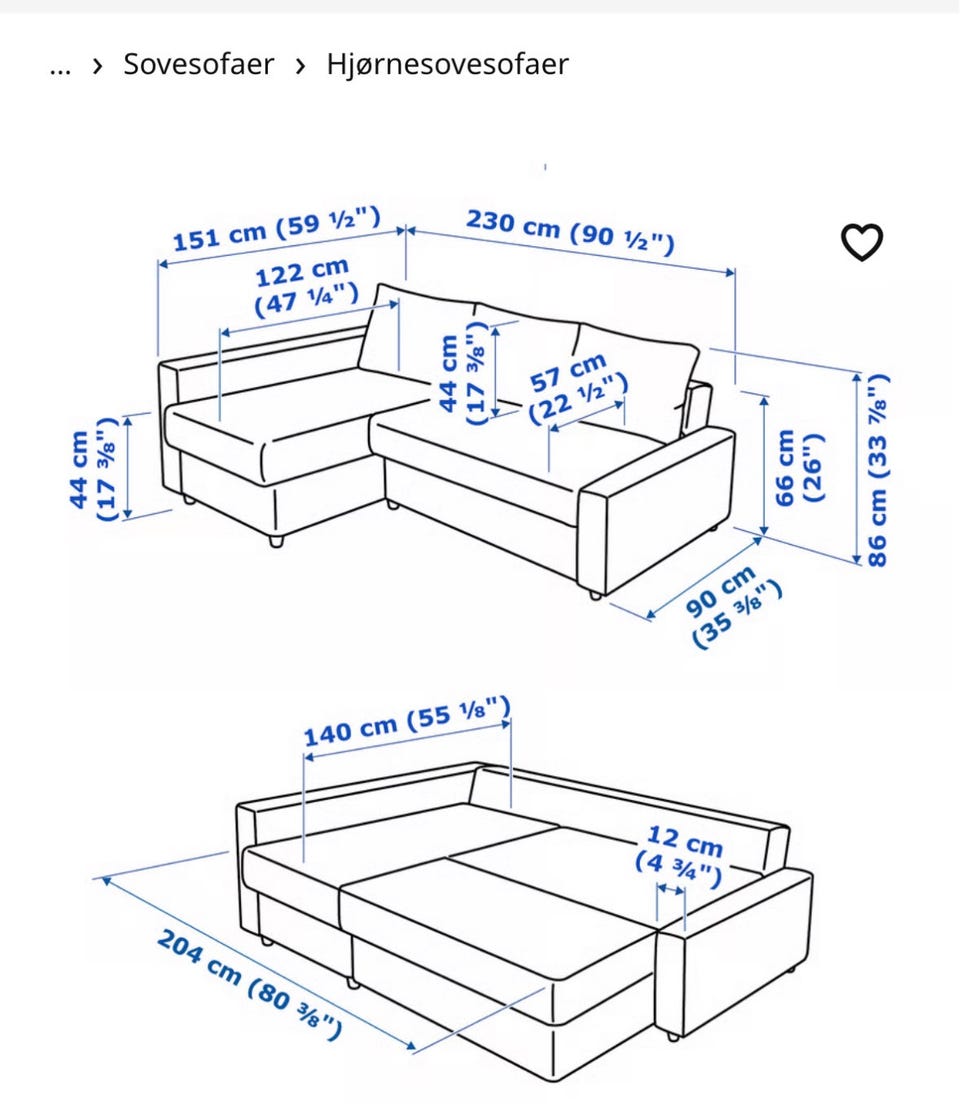 … › Sovesofaer › Hjørnesovesofaer

151 cm (59 ½")
230 cm (90 ½")
122 cm (47 ¼")
44 cm (17 ⅜")
57 cm (22 ½")
44 cm (17 ⅜")
66 cm (26")
86 cm (33 ⅞")
90 cm (35 ⅜")

140 cm (55 ⅛")
12 cm (4 ¾")
204 cm (80 ⅜")