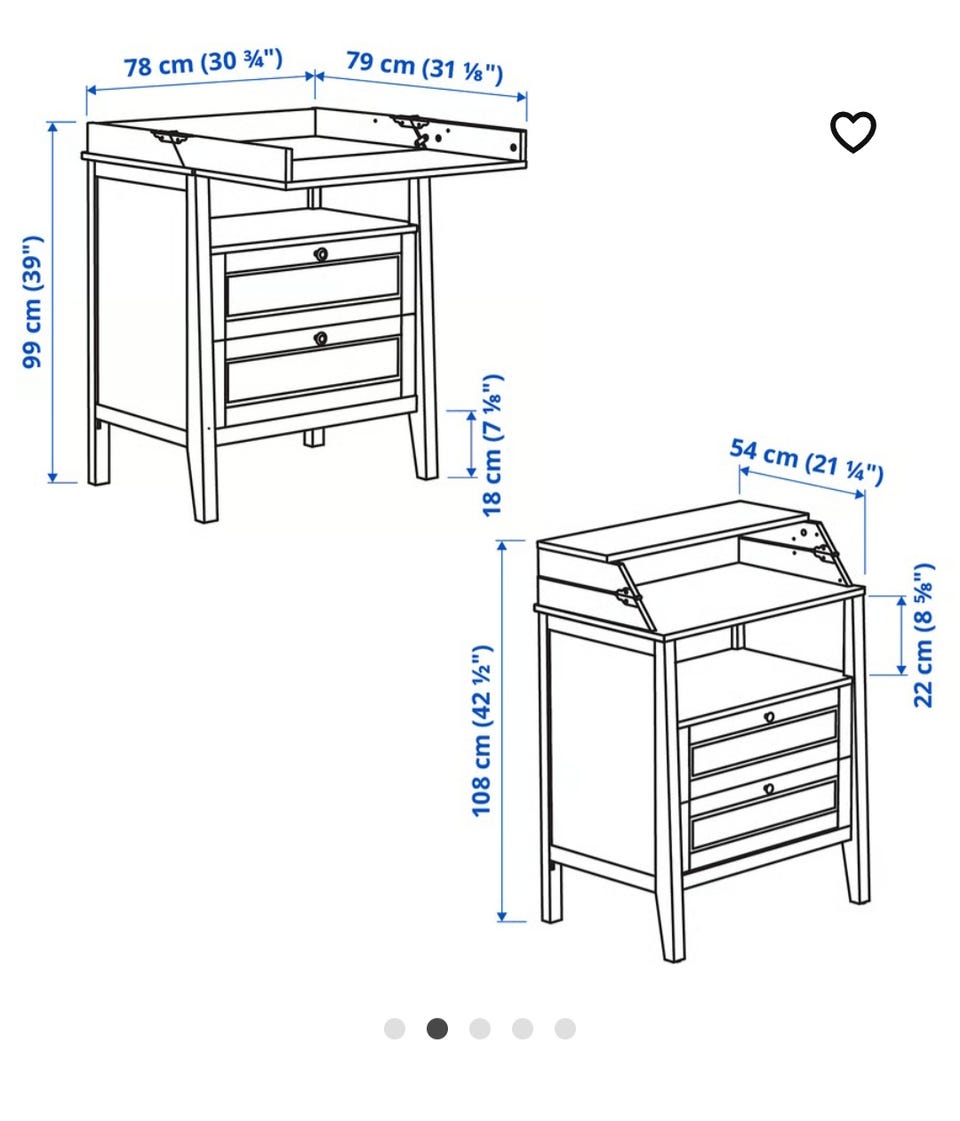 78 cm (30 ¾")

79 cm (31 ⅛")

99 cm (39")

18 cm (7 ⅛")

54 cm (21 ¼")

22 cm (8 ⅝")

108 cm (42 ½")