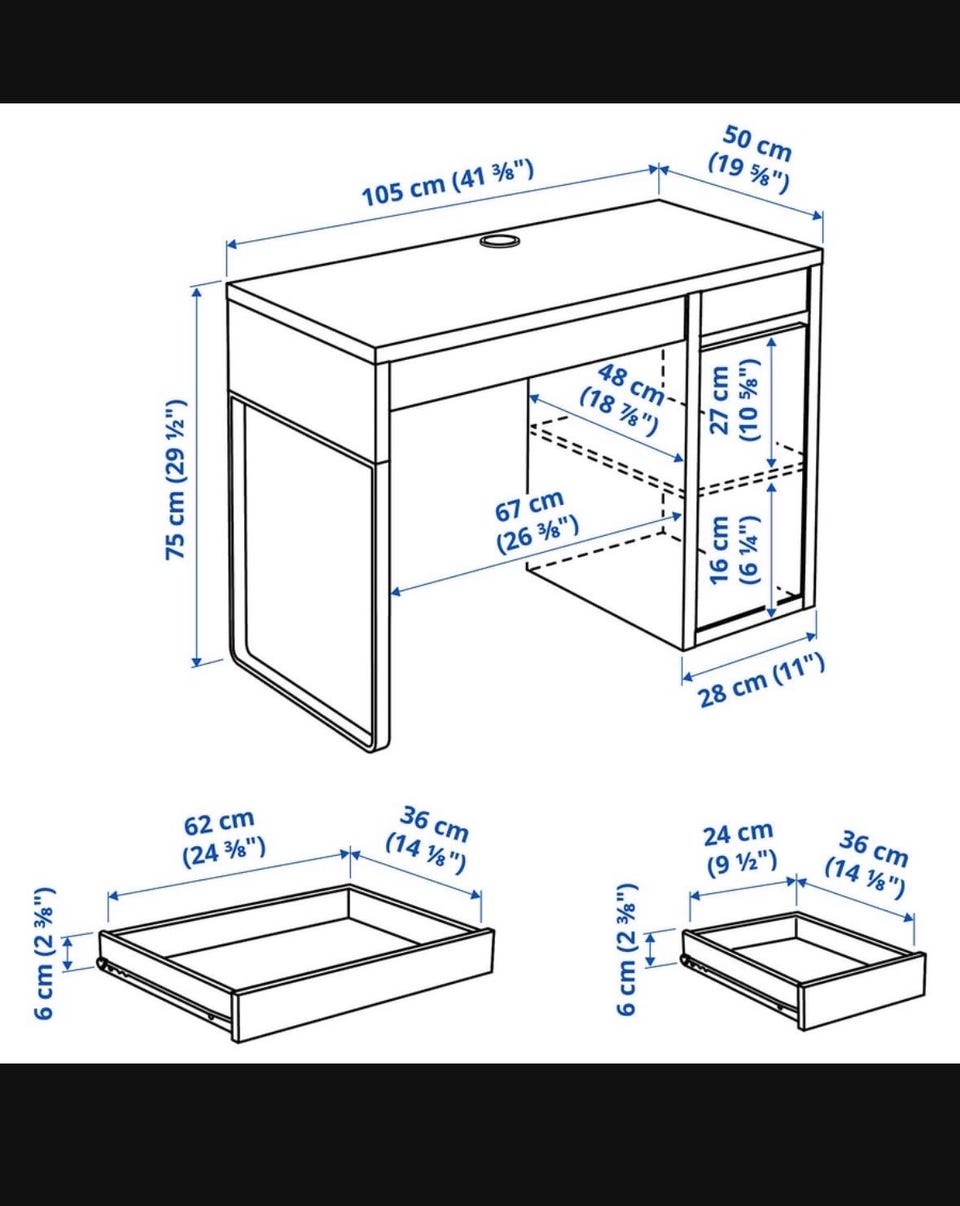 105 cm (41 ⅜")

50 cm (19 ⅝")

75 cm (29 ½")

48 cm (18 ⅞")

27 cm (10 ⅝")

67 cm (26 ⅜")

16 cm (6 ¼")

28 cm (11")

62 cm (24 ⅜")

36 cm (14 ⅛")

6 cm (2 ⅜")

24 cm (9 ½")

36 cm (14 ⅛")

6 cm (2 ⅜")