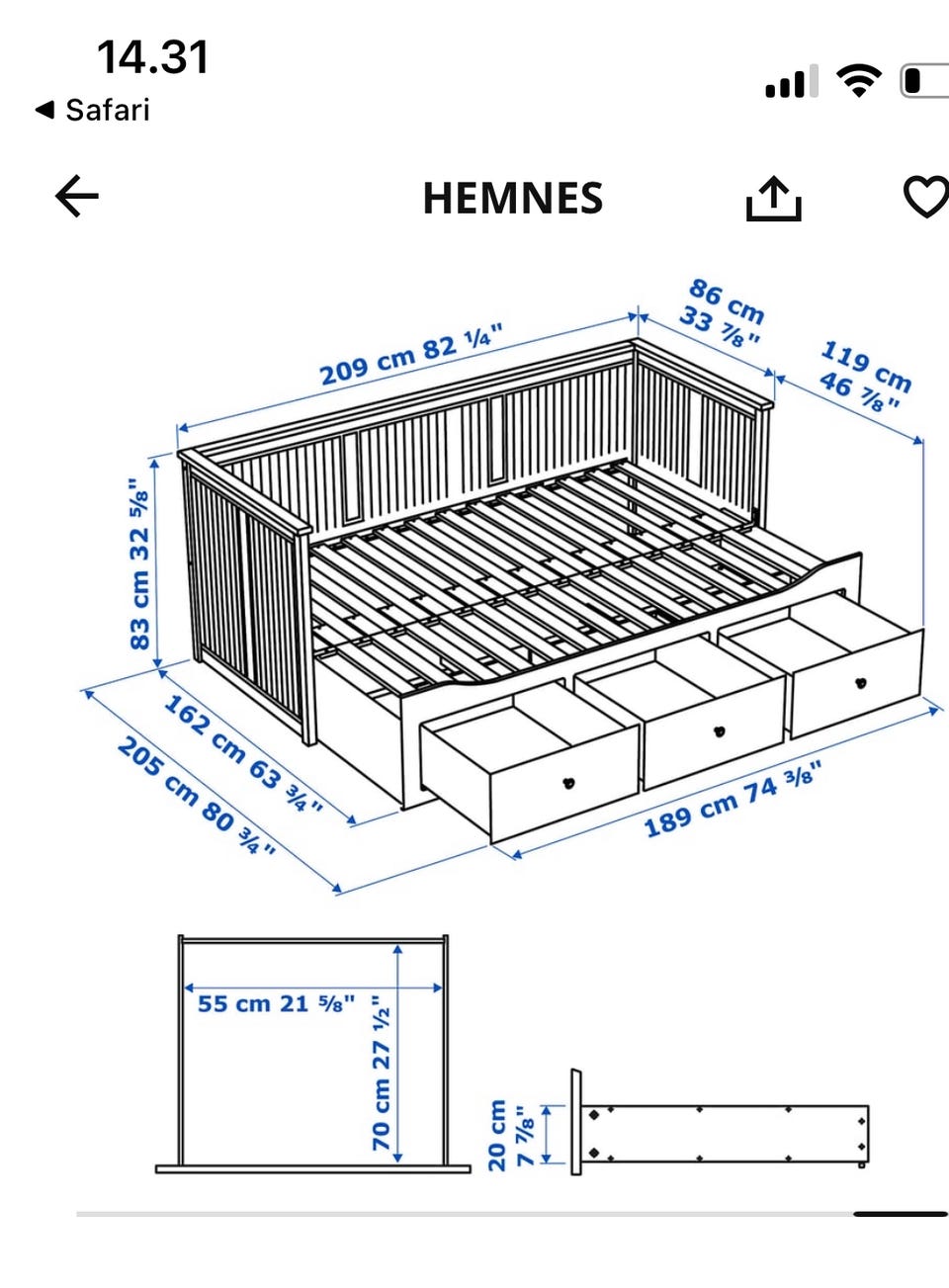 14.31
◀ Safari

HEMNES

209 cm 82 ¼"
86 cm 33 ⅞"
119 cm 46 ⅞"
83 cm 32 ⅝"
162 cm 63 ¾"
205 cm 80 ¾"
189 cm 74 ⅜"

55 cm 21 ⅝"
70 cm 27 ½"
20 cm 7 ⅞"