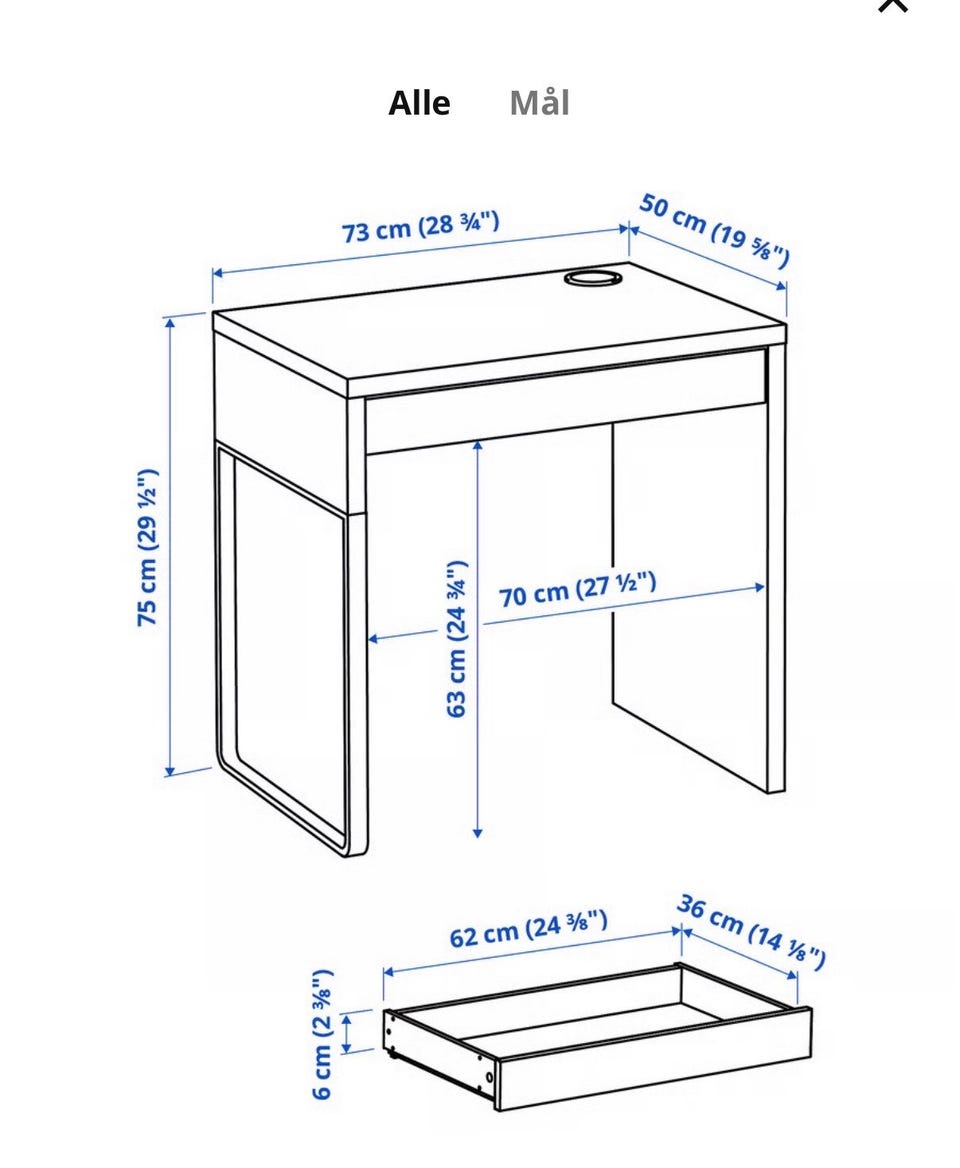 Alle Mål

73 cm (28 ¾")

50 cm (19 ⅝")

75 cm (29 ½")

63 cm (24 ¾")

70 cm (27 ½")

62 cm (24 ⅜")

36 cm (14 ⅛")

6 cm (2 ⅜")