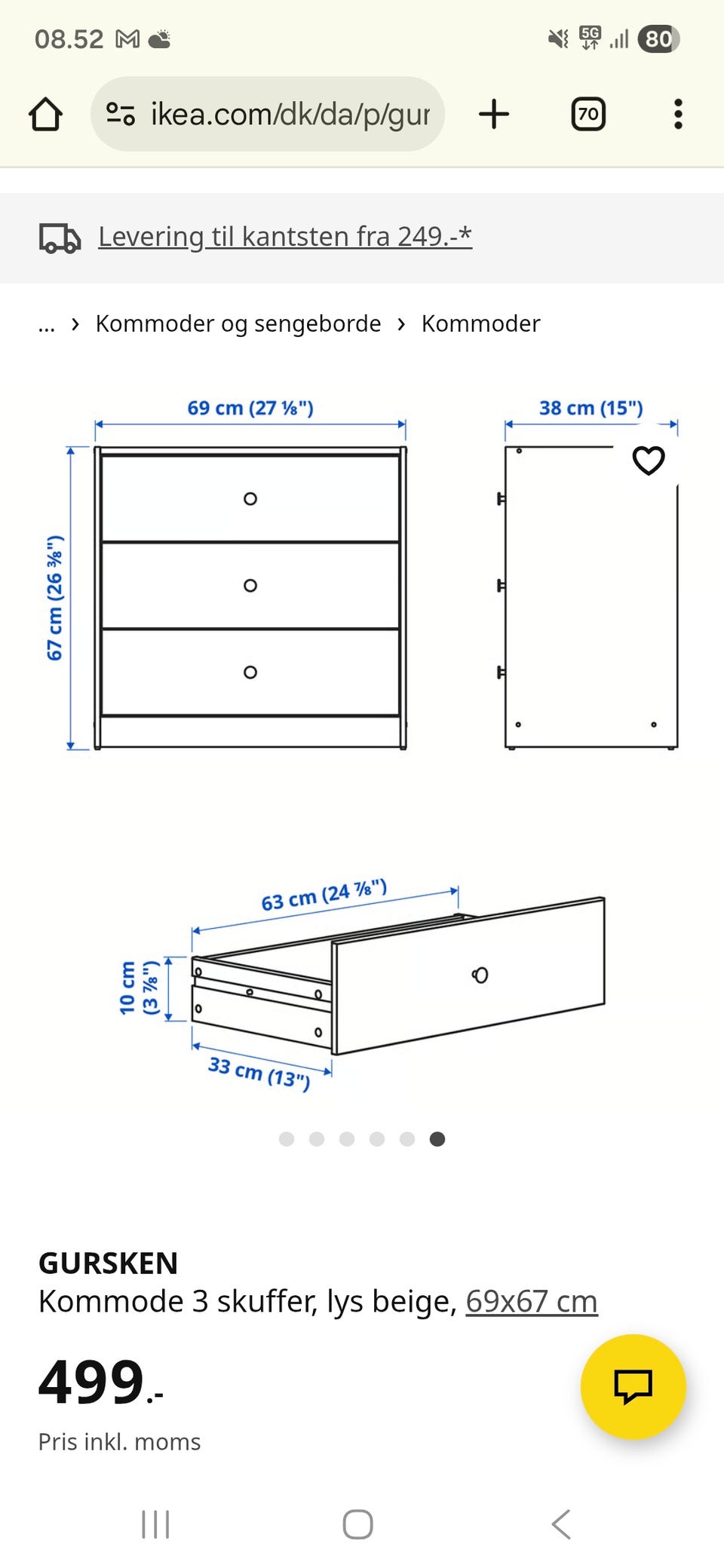 08.52

5G 80

ikea.com/dk/da/p/gur

70

Levering til kantsten fra 249.-*

... › Kommoder og sengeborde › Kommoder

69 cm (27 ⅛")

38 cm (15")

67 cm (26 ⅜")

63 cm (24 ⅞")

10 cm (3 ⅞")

33 cm (13")

GURSKEN

Kommode 3 skuffer, lys beige, 69x67 cm

499.-

Pris inkl. moms