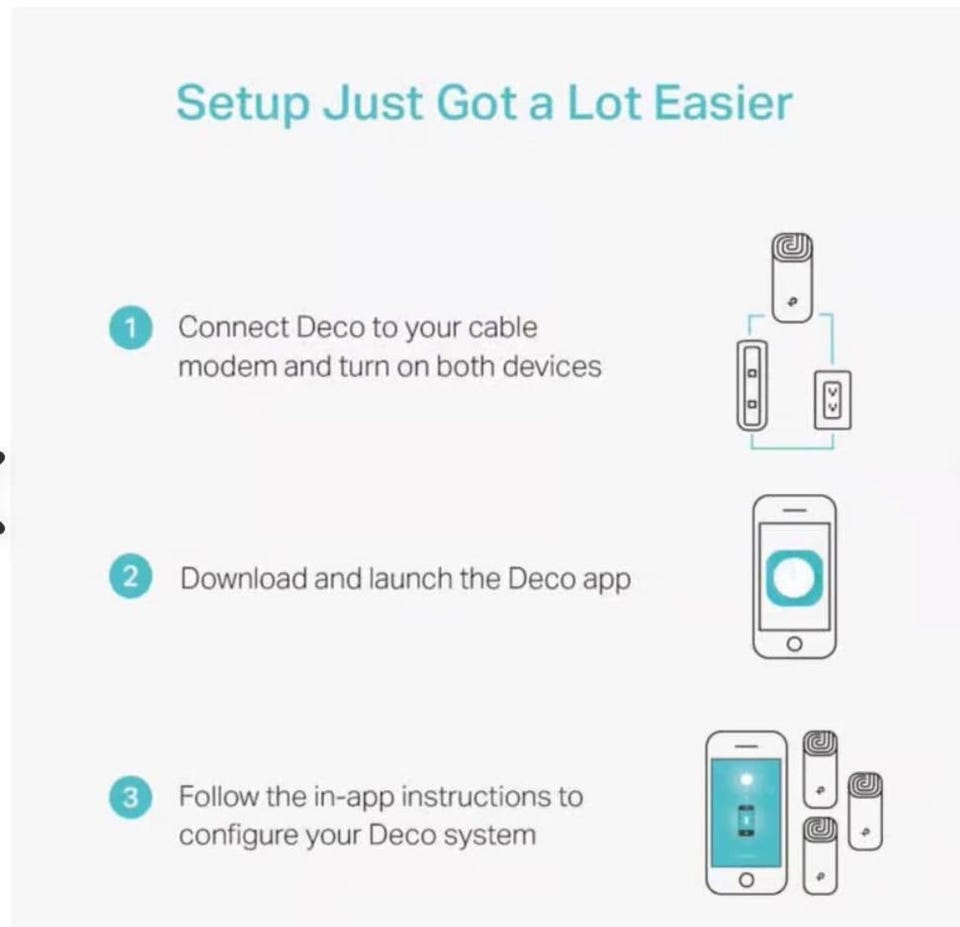 Setup Just Got a Lot Easier

1 Connect Deco to your cable modem and turn on both devices

2 Download and launch the Deco app

3 Follow the in-app instructions to configure your Deco system