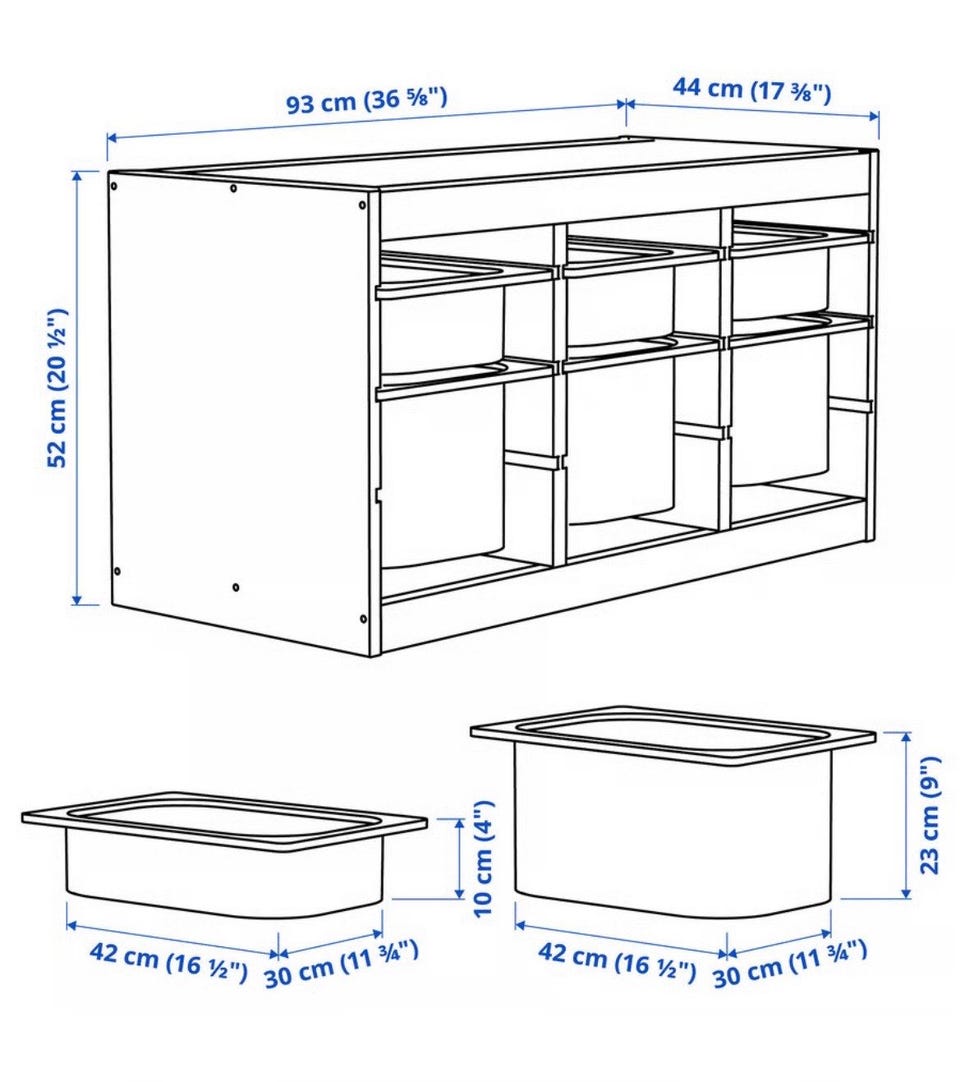 93 cm (36 ⅝")
44 cm (17 ⅜")
52 cm (20 ½")
10 cm (4")
23 cm (9")
42 cm (16 ½")
30 cm (11 ¾")
42 cm (16 ½")
30 cm (11 ¾")