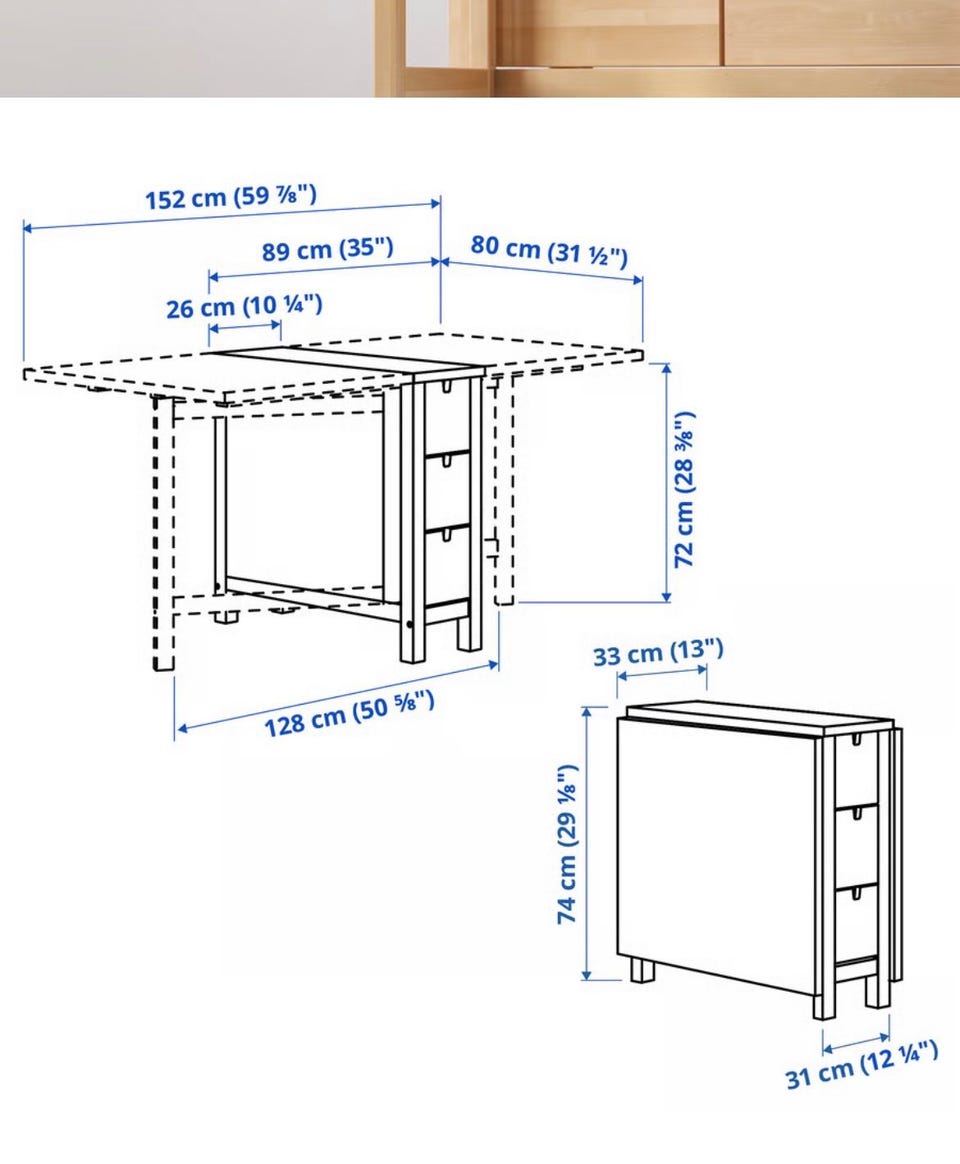 152 cm (59 ⅞")

89 cm (35")

80 cm (31 ½")

26 cm (10 ¼")

72 cm (28 ⅜")

128 cm (50 ⅝")

33 cm (13")

74 cm (29 ⅛")

31 cm (12 ¼")