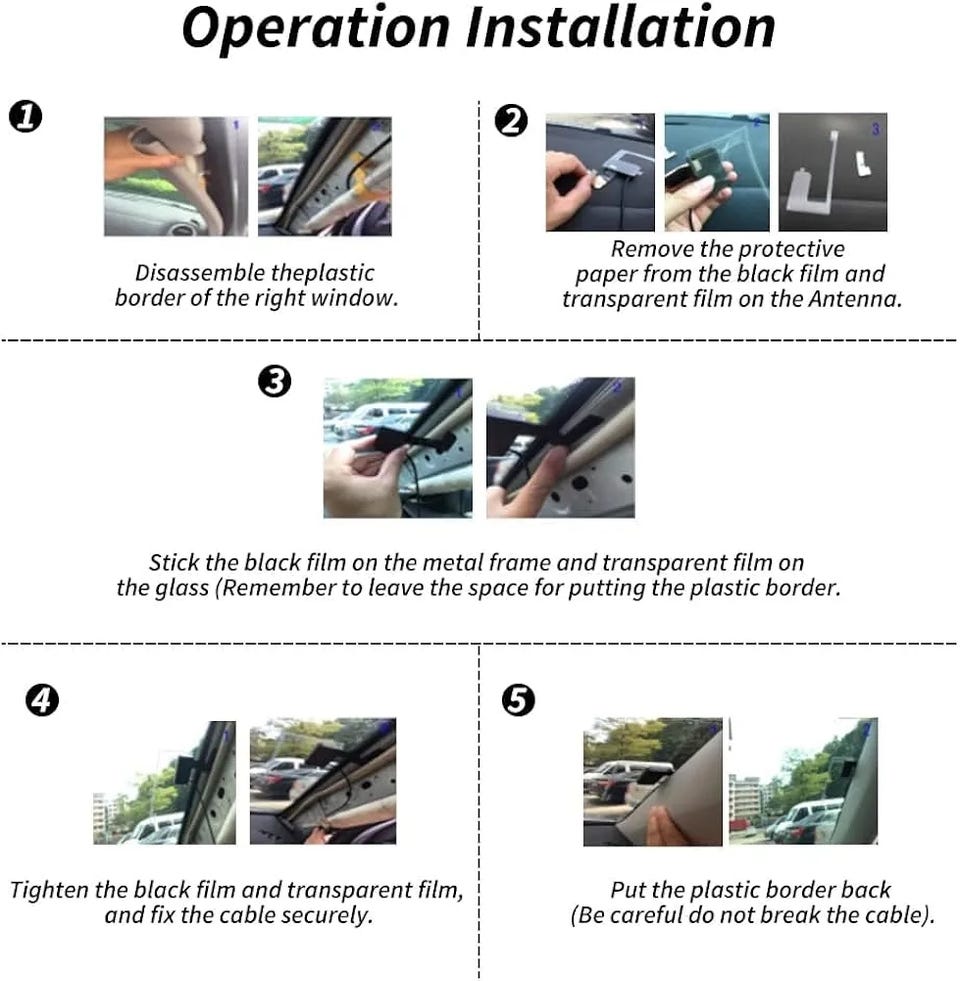 Operation Installation

1

1 2

Disassemble theplastic border of the right window.

2

1 2 3

Remove the protective paper from the black film and transparent film on the Antenna.

3

1 2

Stick the black film on the metal frame and transparent film on the glass (Remember to leave the space for putting the plastic border.

4

1 2

Tighten the black film and transparent film, and fix the cable securely.

5

1 2

Put the plastic border back (Be careful do not break the cable).