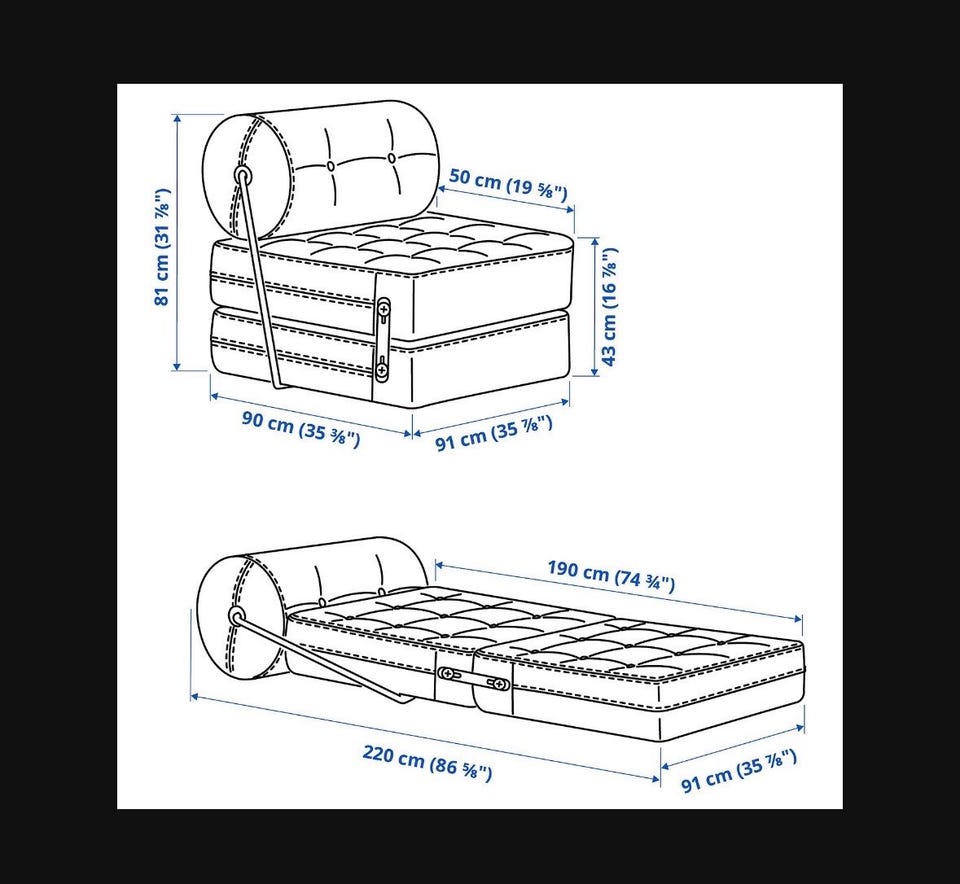 81 cm (31 ⅞")

50 cm (19 ⅝")

43 cm (16 ⅞")

90 cm (35 ⅜")

91 cm (35 ⅞")

190 cm (74 ¾")

220 cm (86 ⅝")

91 cm (35 ⅞")