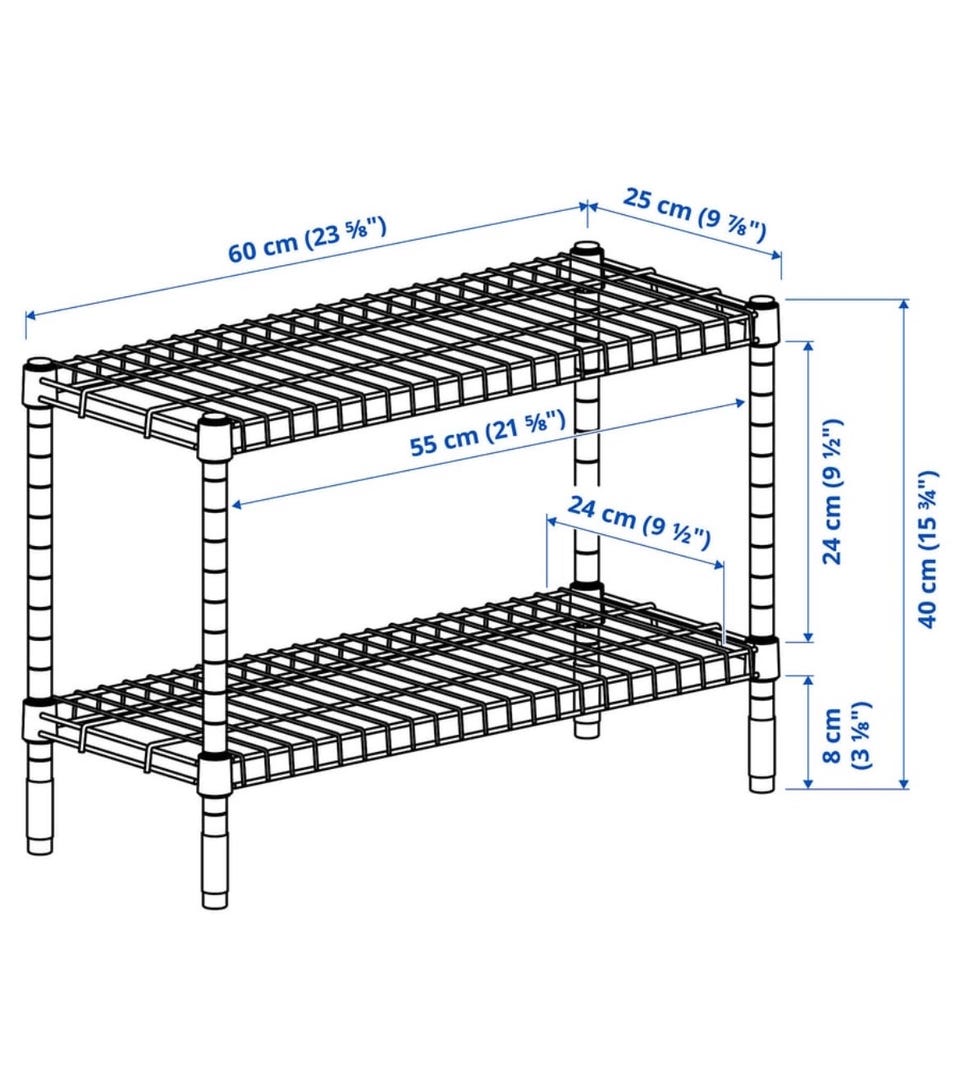 60 cm (23 ⅝")
25 cm (9 ⅞")
55 cm (21 ⅝")
24 cm (9 ½")
24 cm (9 ½")
40 cm (15 ¾")
8 cm (3 ⅛")