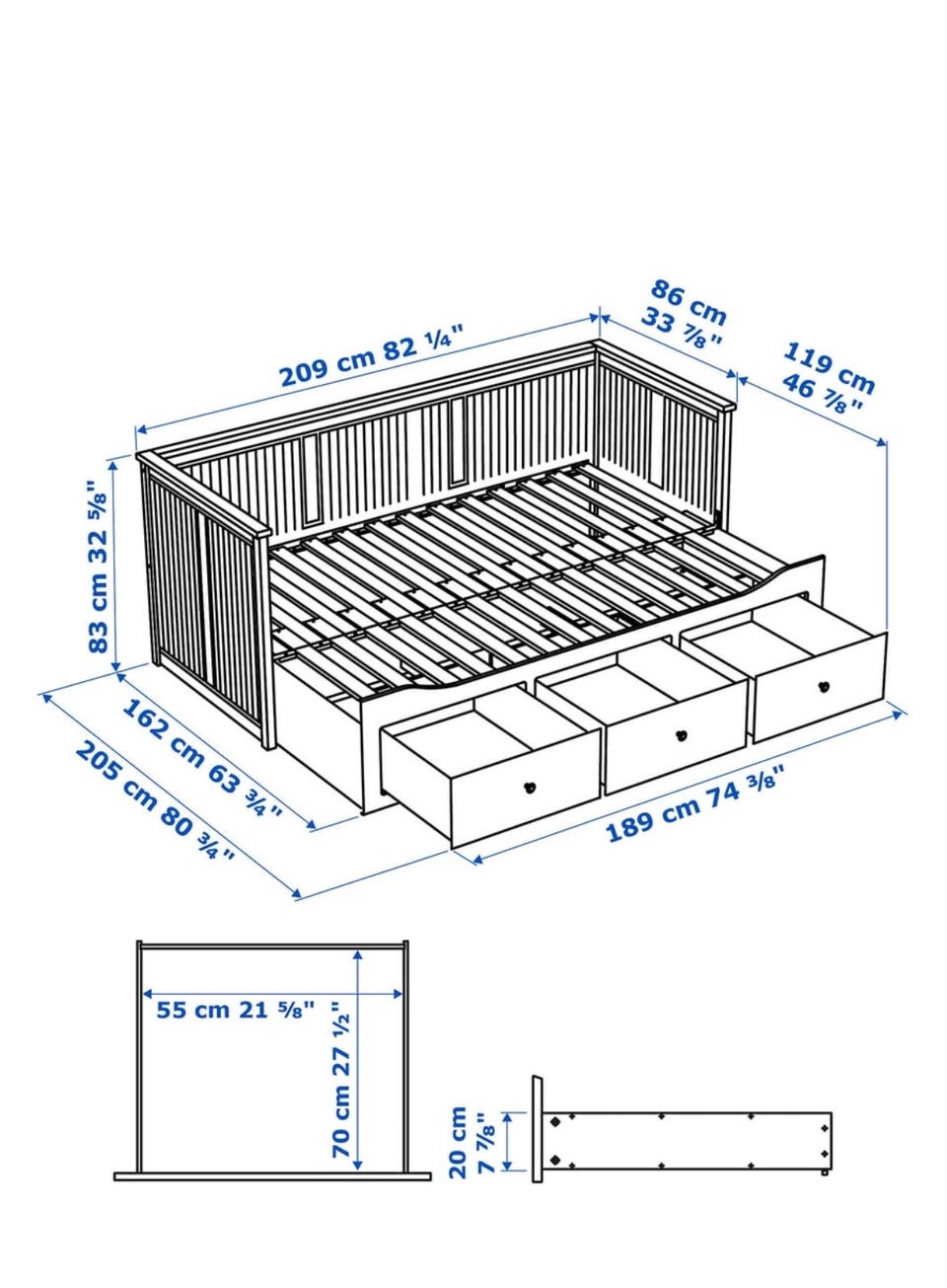 209 cm 82 ¼"

86 cm
33 ⅞"

119 cm
46 ⅞"

83 cm 32 ⅝"

162 cm 63 ¾"

205 cm 80 ¾"

189 cm 74 ⅜"

55 cm 21 ⅝"

70 cm 27 ½"

20 cm
7 ⅞"