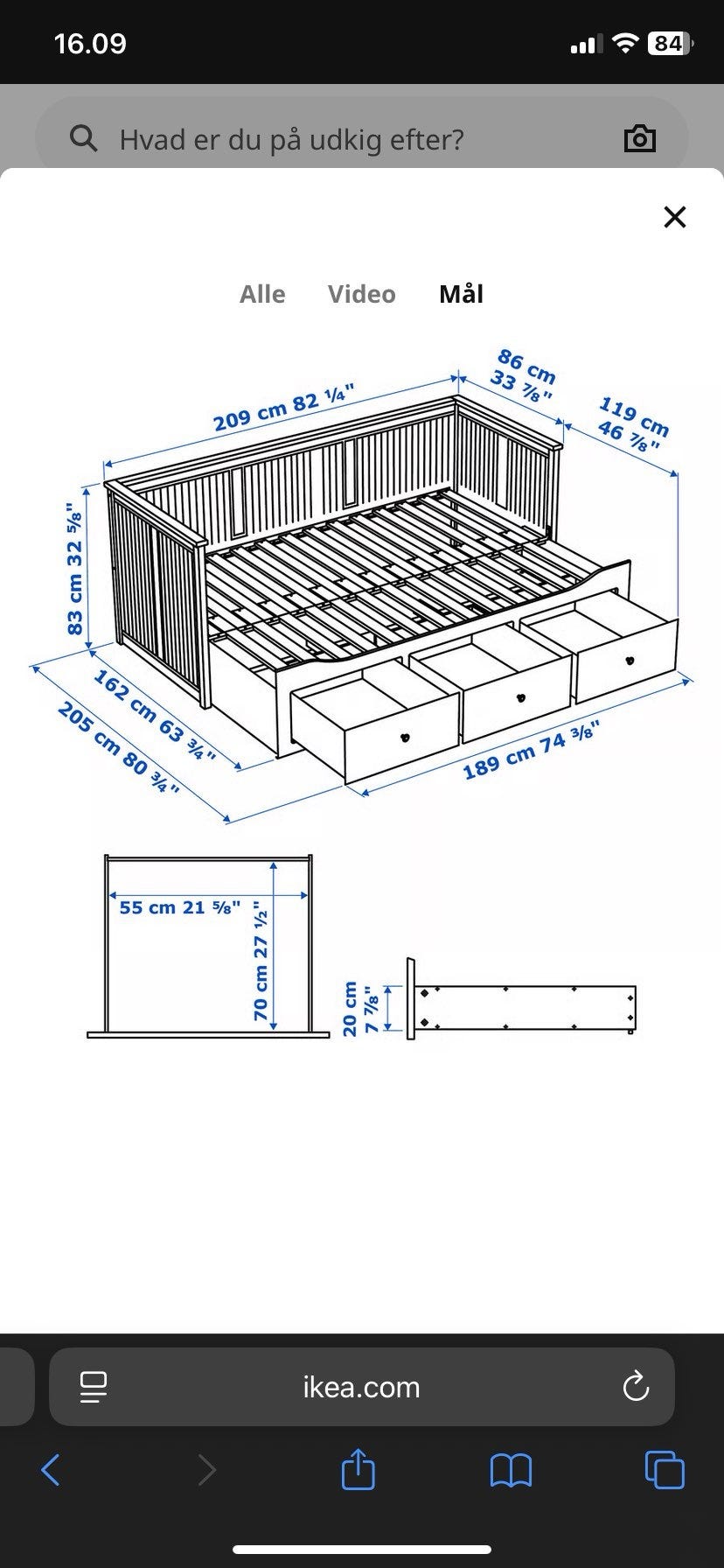 16.09

84

Hvad er du på udkig efter?

Alle Video Mål

209 cm 82 ¼"

86 cm 33 ⅞"

119 cm 46 ⅞"

83 cm 32 ⅝"

162 cm 63 ¾"

205 cm 80 ¾"

189 cm 74 ⅜"

55 cm 21 ⅝"

70 cm 27 ½"

20 cm 7 ⅞"

ikea.com