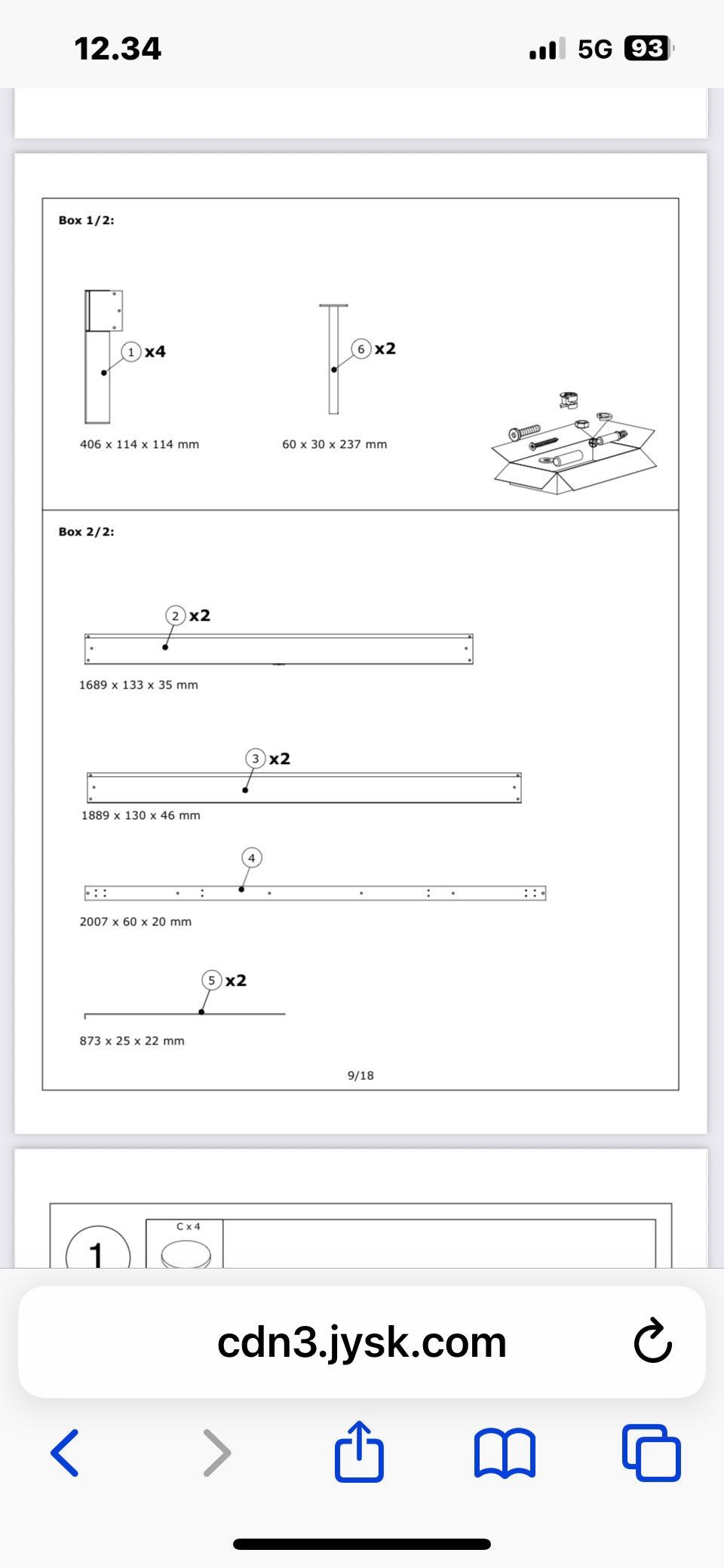 12.34

5G 93

Box 1/2:

1 x4

406 x 114 x 114 mm

6 x2

60 x 30 x 237 mm

Box 2/2:

2 x2

1689 x 133 x 35 mm

3 x2

1889 x 130 x 46 mm

4

2007 x 60 x 20 mm

5 x2

873 x 25 x 22 mm

9/18

1

C x 4

cdn3.jysk.com