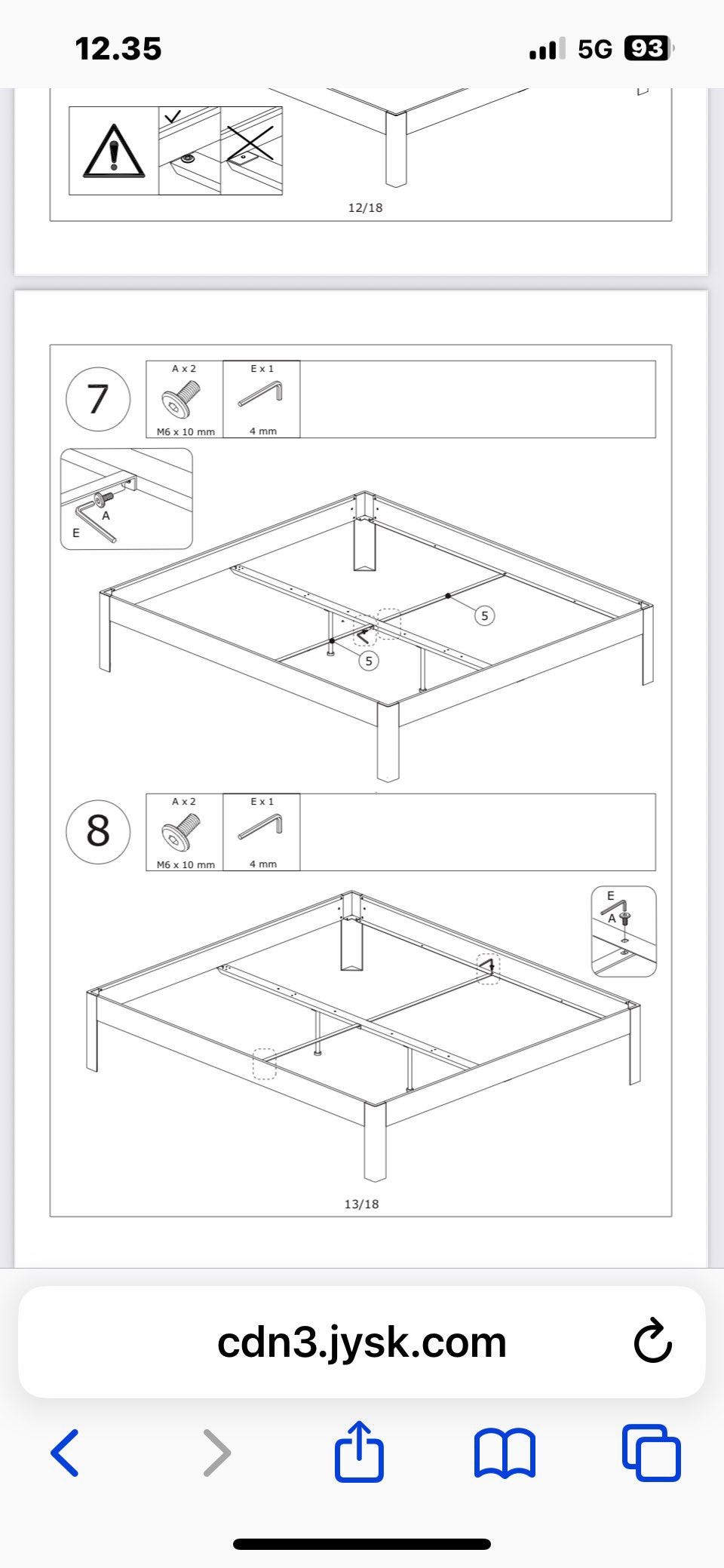 12.35

5G 93

12/18

7

A x 2

M6 x 10 mm

E x 1

4 mm

A

E

5

5

8

A x 2

M6 x 10 mm

E x 1

4 mm

E

A

13/18

cdn3.jysk.com