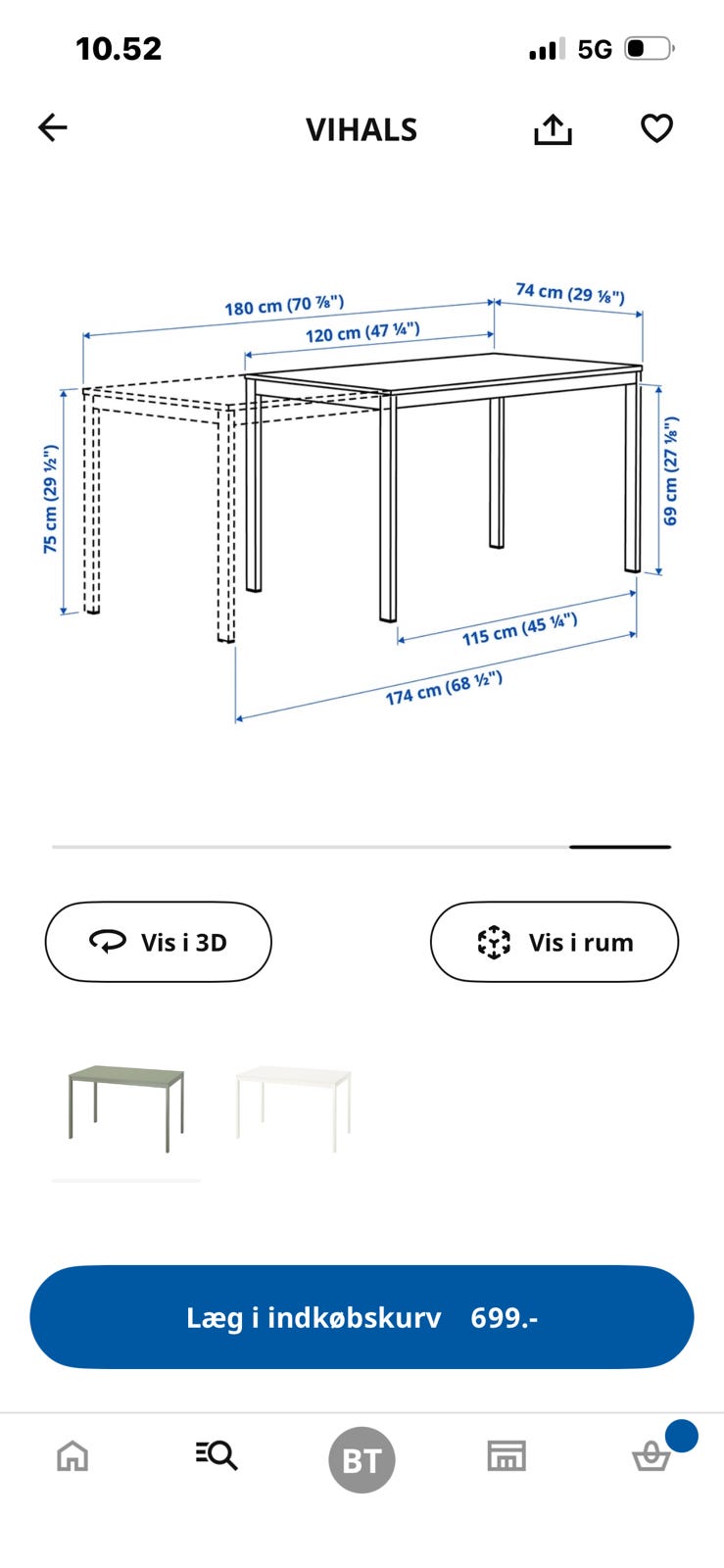 10.52

5G

VIHALS

180 cm (70 ⅞")

74 cm (29 ⅛")

120 cm (47 ¼")

75 cm (29 ½")

69 cm (27 ⅛")

115 cm (45 ¼")

174 cm (68 ½")

Vis i 3D

Vis i rum

Læg i indkøbskurv 699.-

BT