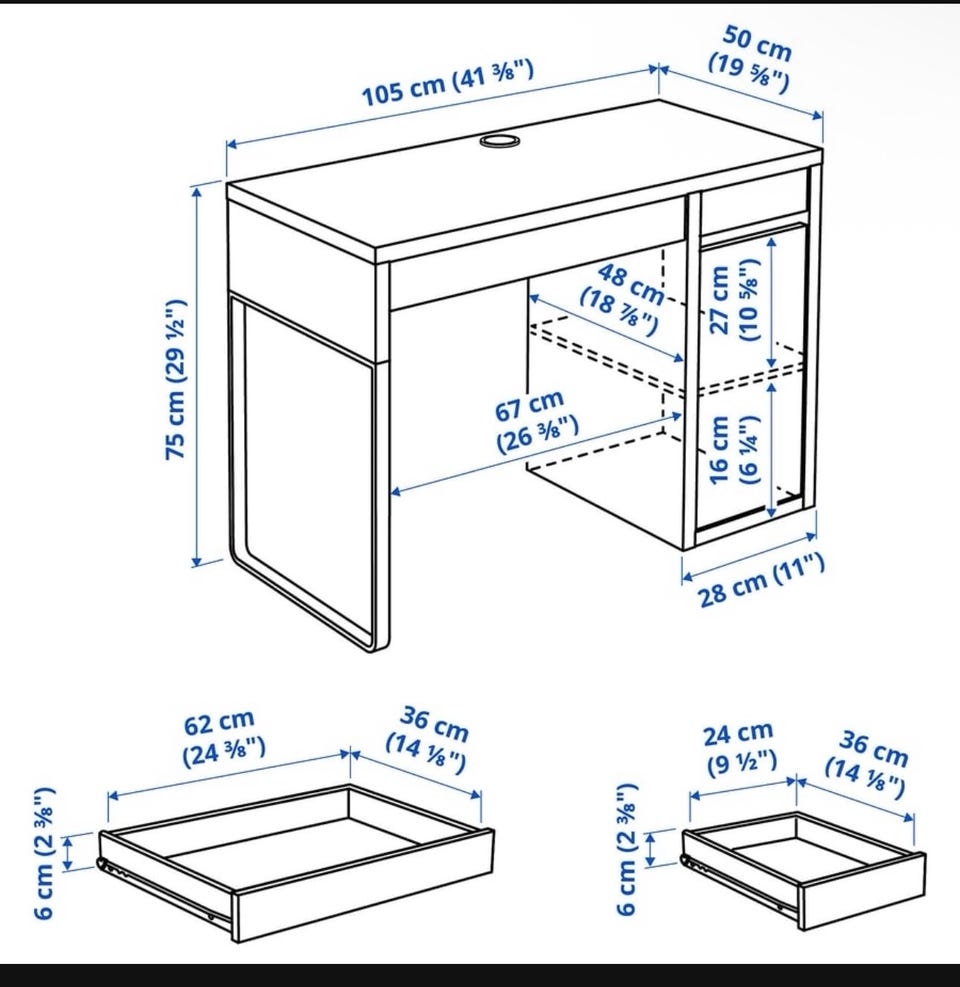 105 cm (41 ⅜")
50 cm (19 ⅝")
75 cm (29 ½")
48 cm (18 ⅞")
27 cm (10 ⅝")
67 cm (26 ⅜")
16 cm (6 ¼")
28 cm (11")
62 cm (24 ⅜")
36 cm (14 ⅛")
6 cm (2 ⅜")
24 cm (9 ½")
36 cm (14 ⅛")
6 cm (2 ⅜")