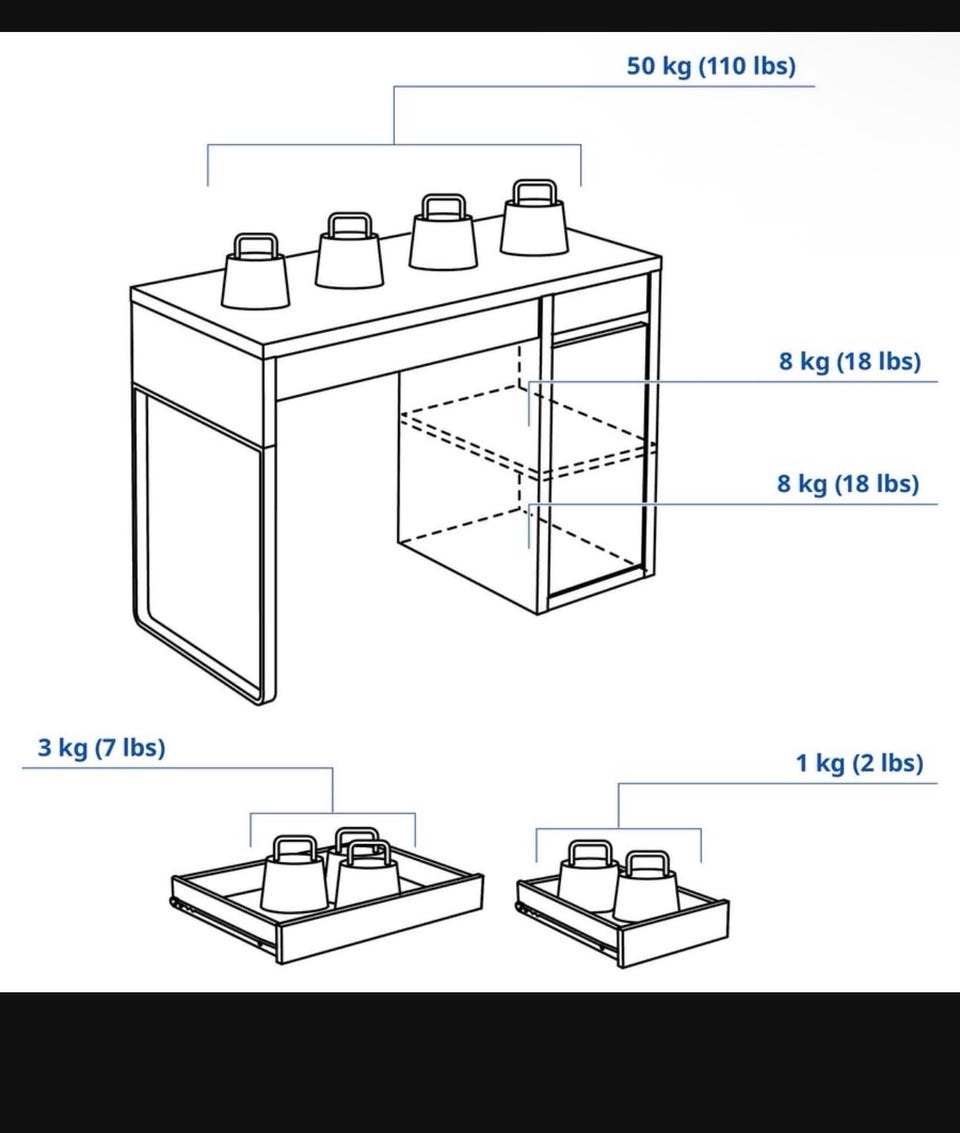 50 kg (110 lbs)

8 kg (18 lbs)

8 kg (18 lbs)

3 kg (7 lbs)

1 kg (2 lbs)