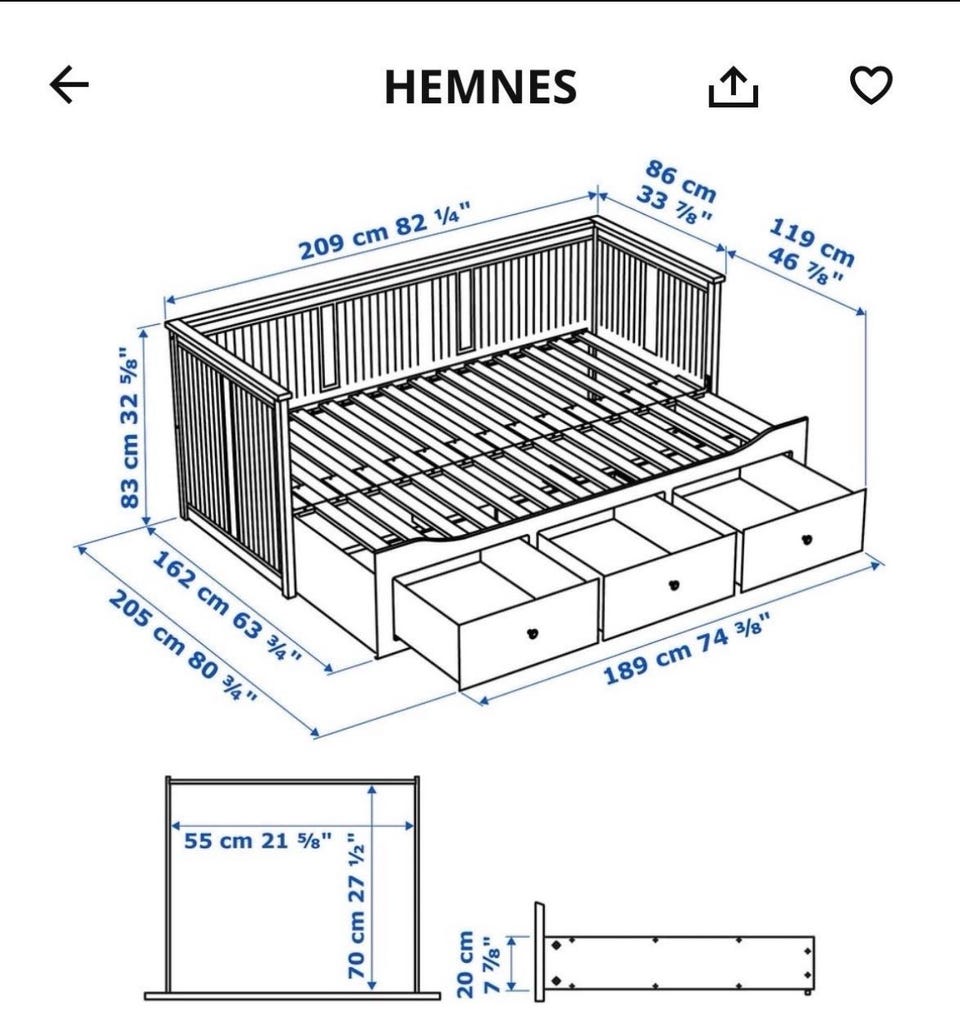 HEMNES

209 cm 82 ¼"

86 cm 33 ⅞"

119 cm 46 ⅞"

83 cm 32 ⅝"

162 cm 63 ¾"

205 cm 80 ¾"

189 cm 74 ⅜"

55 cm 21 ⅝"

70 cm 27 ½"

20 cm 7 ⅞"