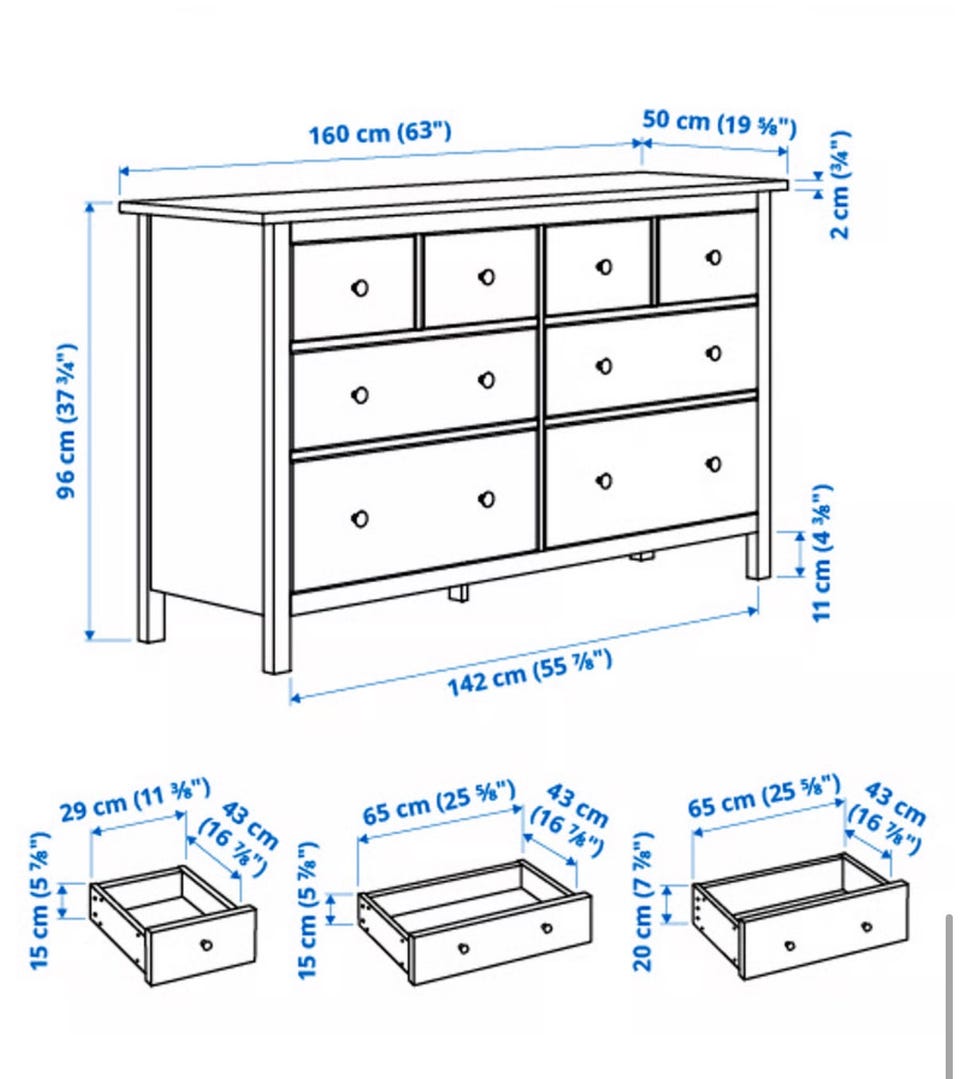 160 cm (63")
50 cm (19 ⅝")
2 cm (¾")
96 cm (37 ¾")
11 cm (4 ⅜")
142 cm (55 ⅞")

29 cm (11 ⅜")
43 cm (16 ⅞")
15 cm (5 ⅞")

65 cm (25 ⅝")
43 cm (16 ⅞")
15 cm (5 ⅞")

65 cm (25 ⅝")
43 cm (16 ⅞")
20 cm (7 ⅞")