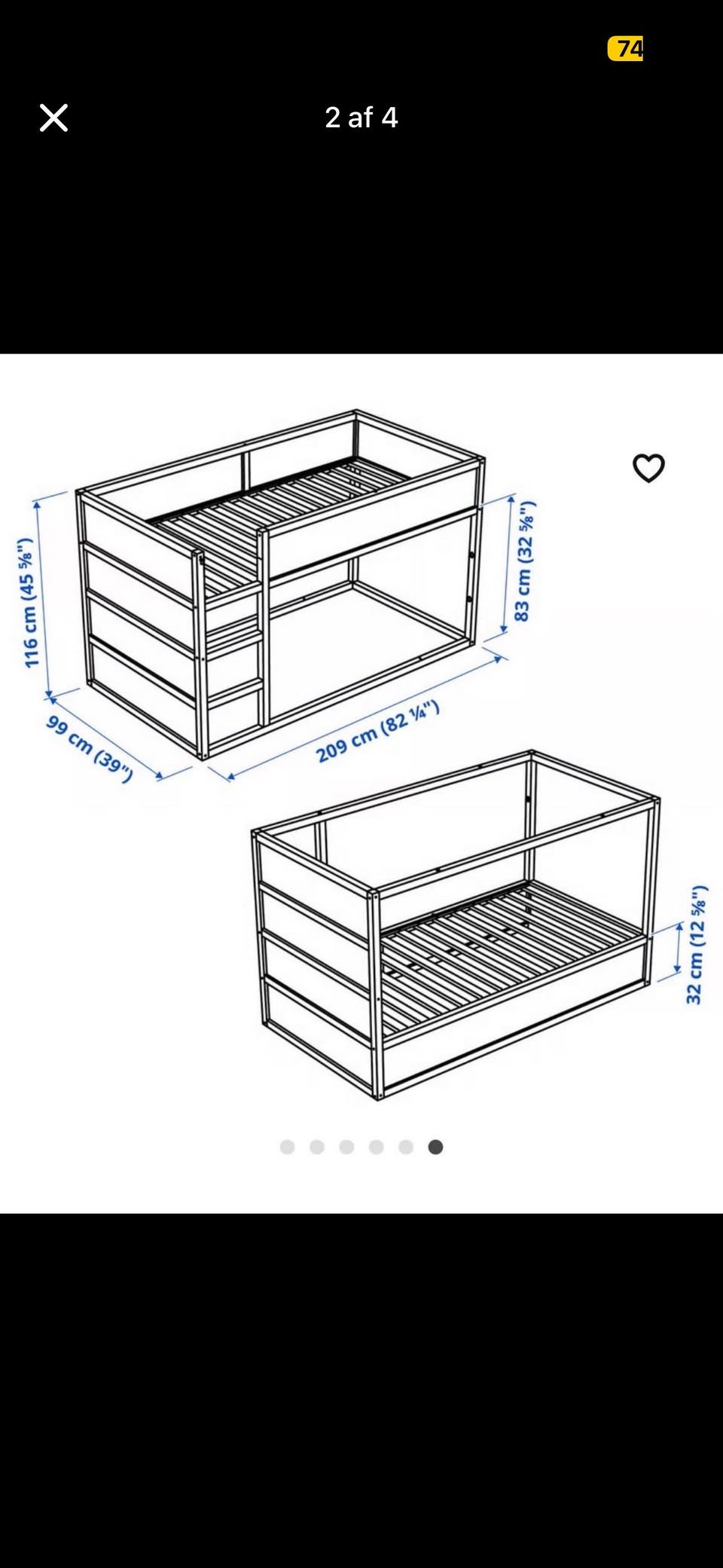 74

2 af 4

116 cm (45 ⅝")

83 cm (32 ⅝")

99 cm (39")

209 cm (82 ¼")

32 cm (12 ⅝")