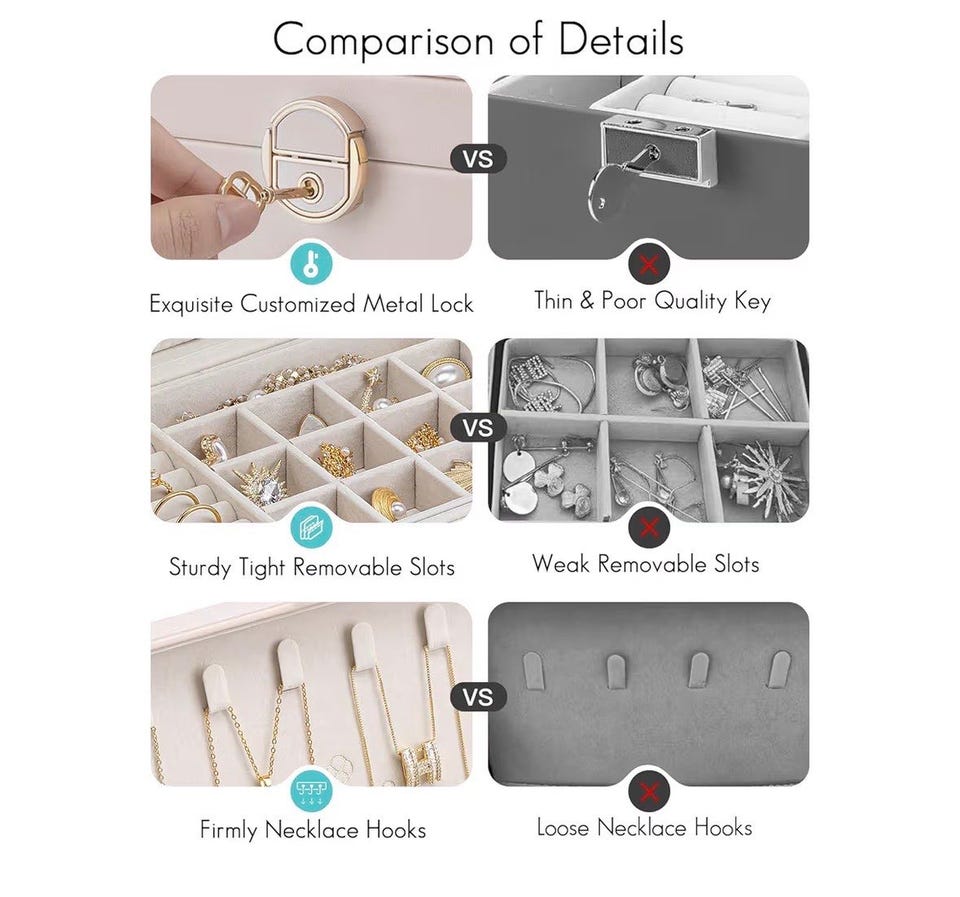 Comparison of Details

VS

Exquisite Customized Metal Lock

Thin & Poor Quality Key

VS

Sturdy Tight Removable Slots

Weak Removable Slots

VS

Firmly Necklace Hooks

Loose Necklace Hooks