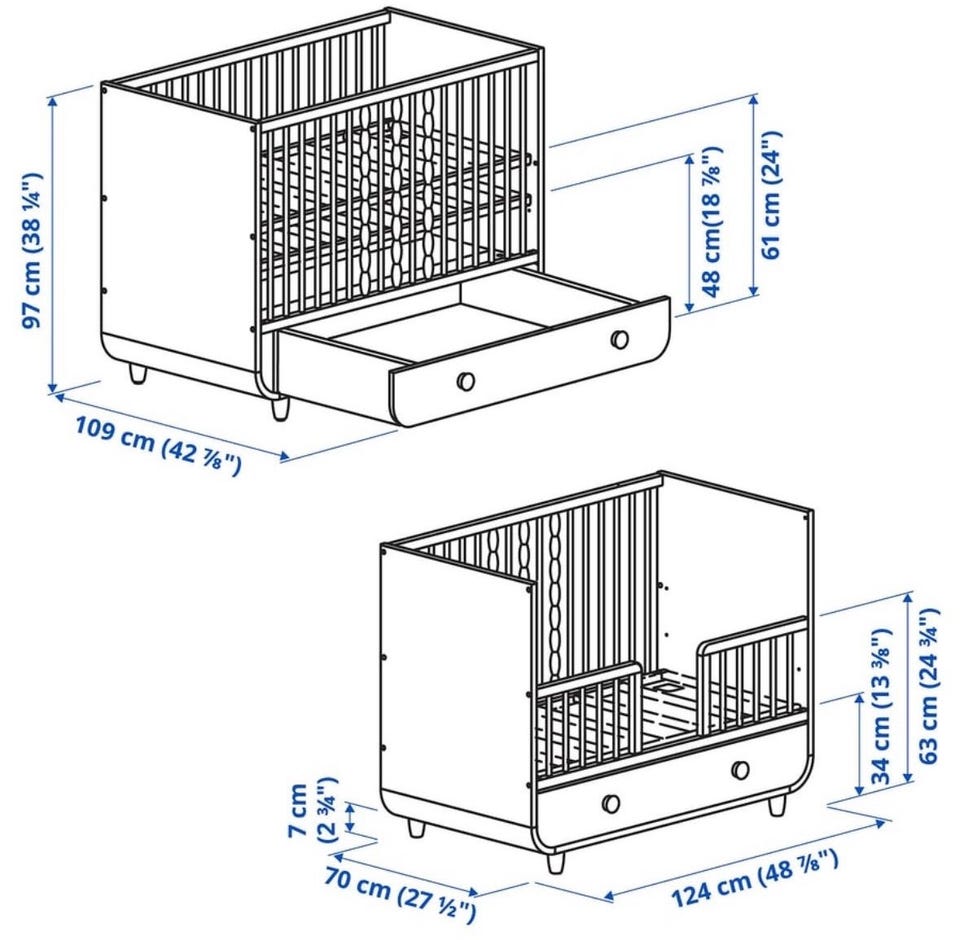 97 cm (38 ¼")

109 cm (42 ⅞")

48 cm(18 ⅞")

61 cm (24")

7 cm (2 ¾")

70 cm (27 ½")

124 cm (48 ⅞")

34 cm (13 ⅜")

63 cm (24 ¾")