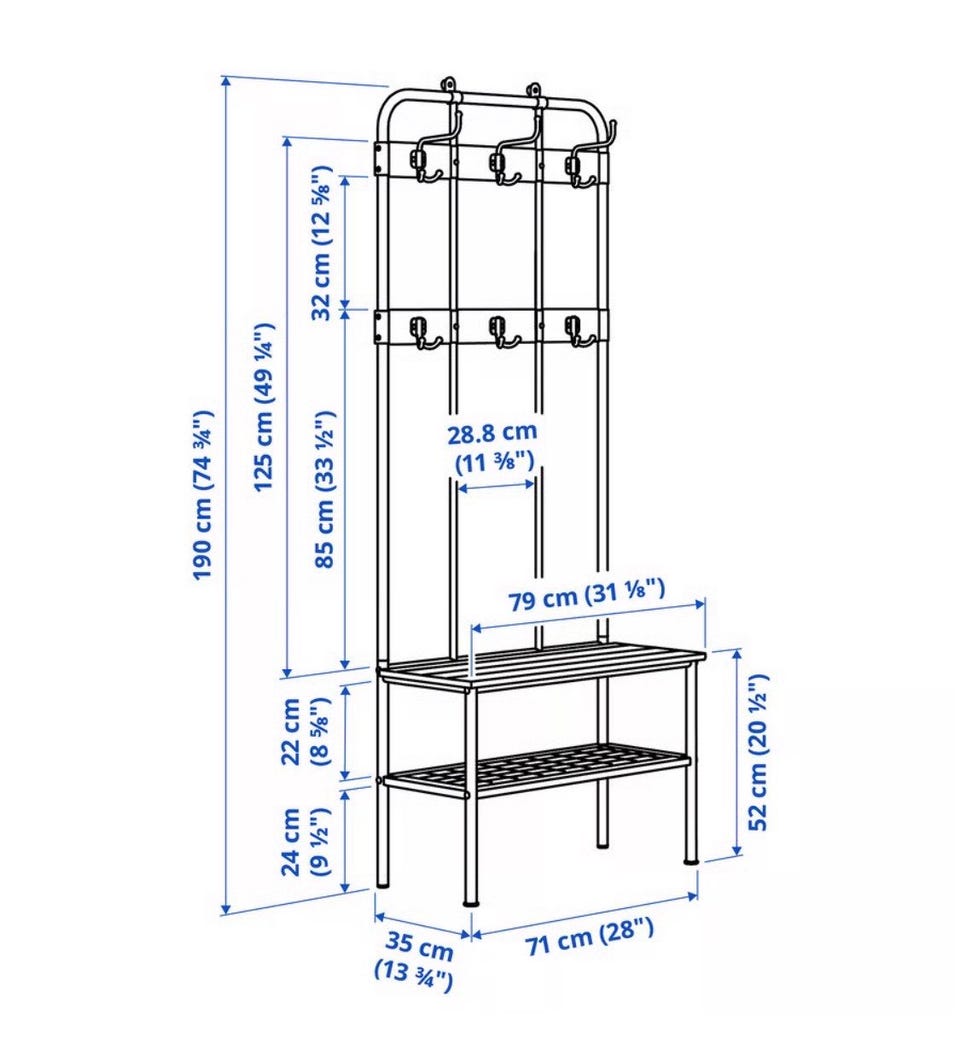 190 cm (74 ¾")
125 cm (49 ¼")
32 cm (12 ⅝")
85 cm (33 ½")
28.8 cm
(11 ⅜")
79 cm (31 ⅛")
22 cm
(8 ⅝")
24 cm
(9 ½")
52 cm (20 ½")
35 cm
(13 ¾")
71 cm (28")