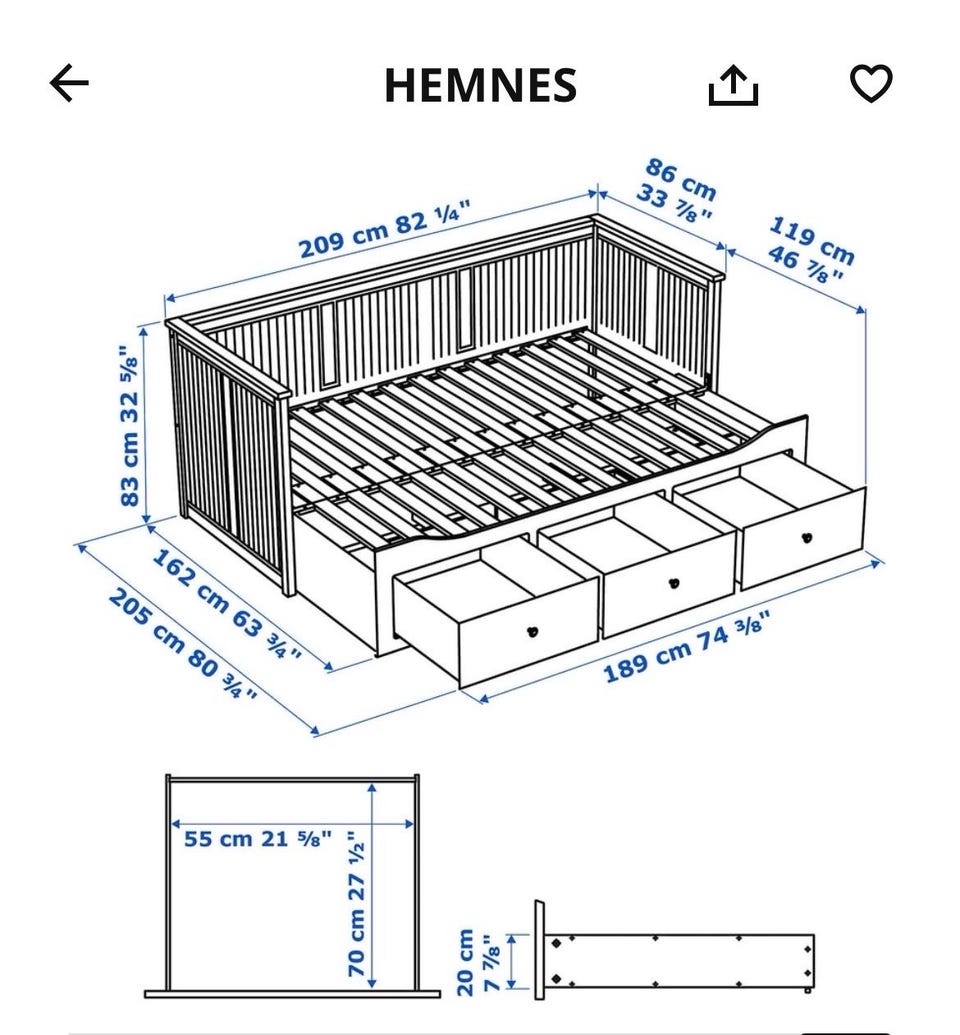 HEMNES

209 cm 82 ¼"

86 cm
33 ⅞"

119 cm
46 ⅞"

83 cm 32 ⅝"

162 cm 63 ¾"

205 cm 80 ¾"

189 cm 74 ⅜"

55 cm 21 ⅝"

70 cm 27 ½"

20 cm
7 ⅞"